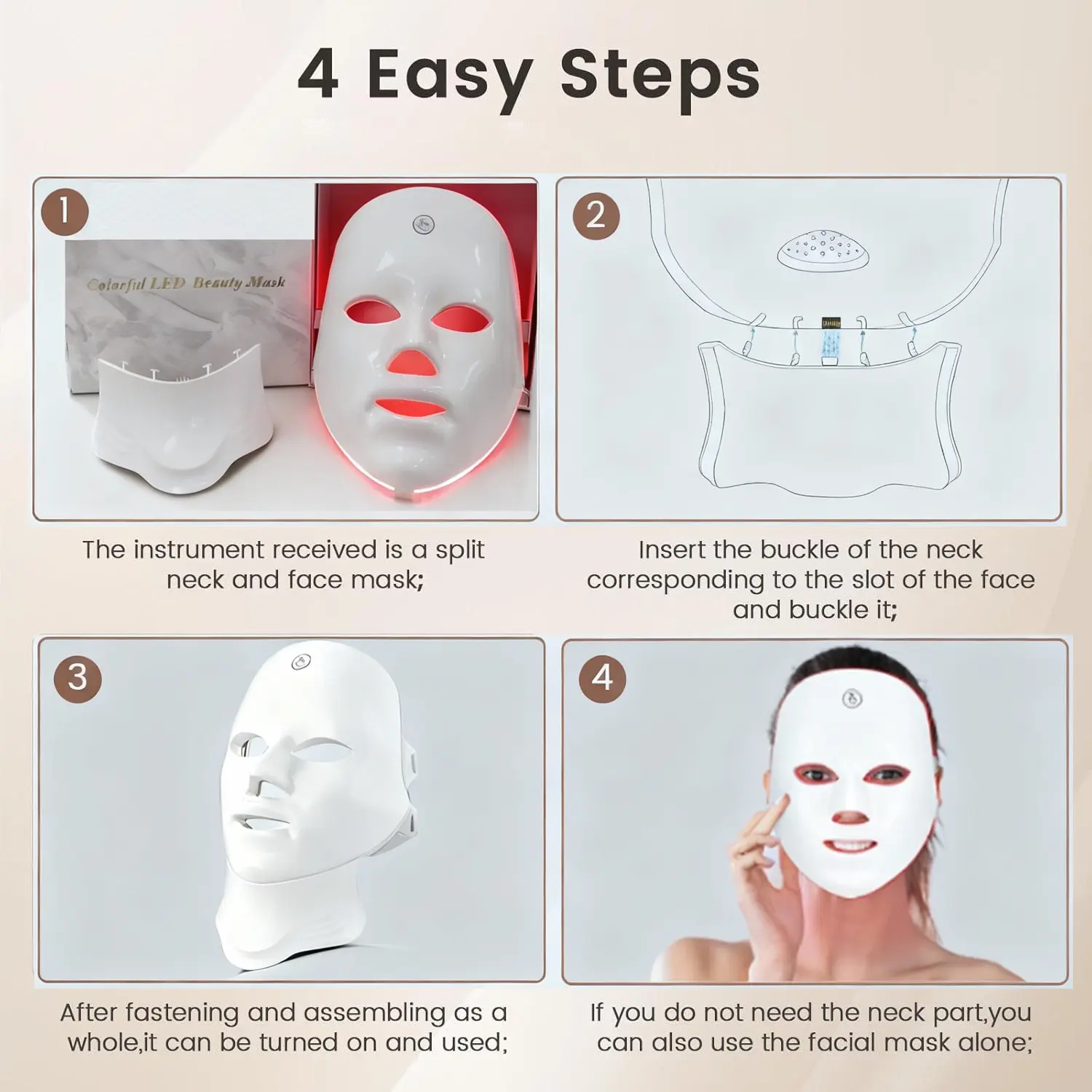 4 Easy Steps

1

Colorful LED Beauty Mask

The instrument received is a split neck and face mask;

2

Insert the buckle of the neck corresponding to the slot of the face and buckle it;

3

After fastening and assembling as a whole,it can be turned on and used;

4

If you do not need the neck part,you can also use the facial mask alone;