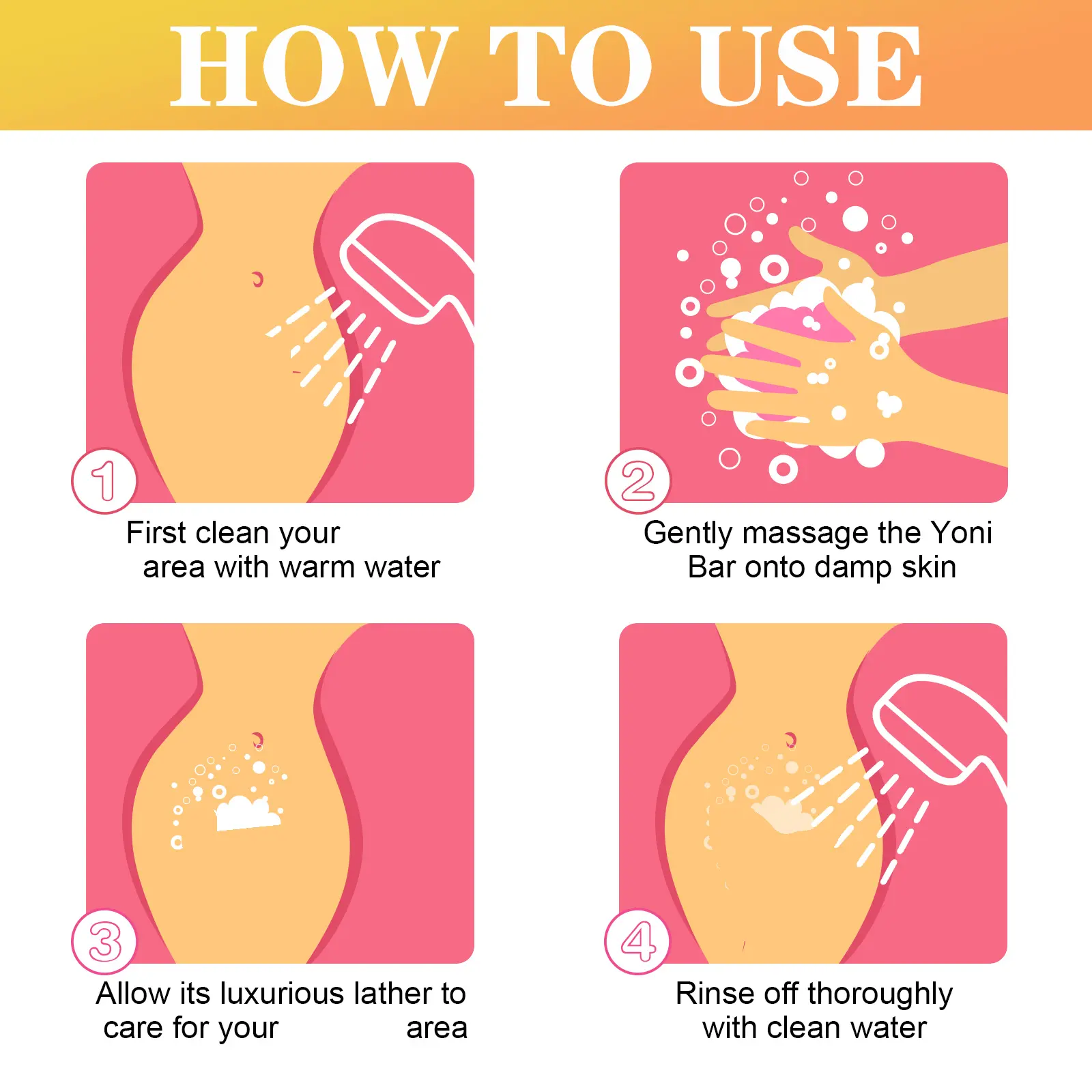 HOW TO USE

1

First clean your area with warm water

2

Gently massage the Yoni Bar onto damp skin

3

Allow its luxurious lather to care for your area

4

Rinse off thoroughly with clean water