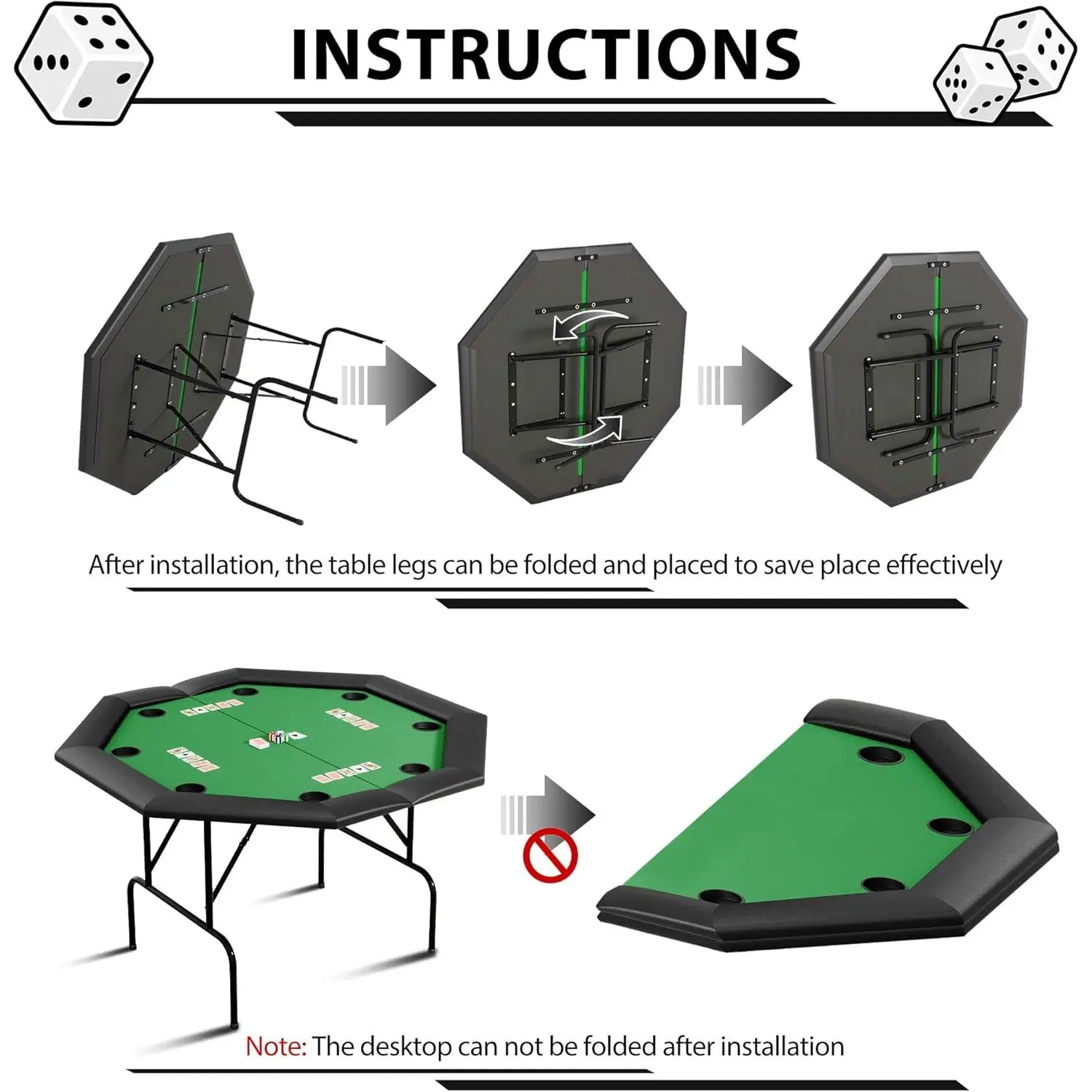 INSTRUCTIONS

After installation, the table legs can be folded and placed to save place effectively

Note: The desktop can not be folded after installation