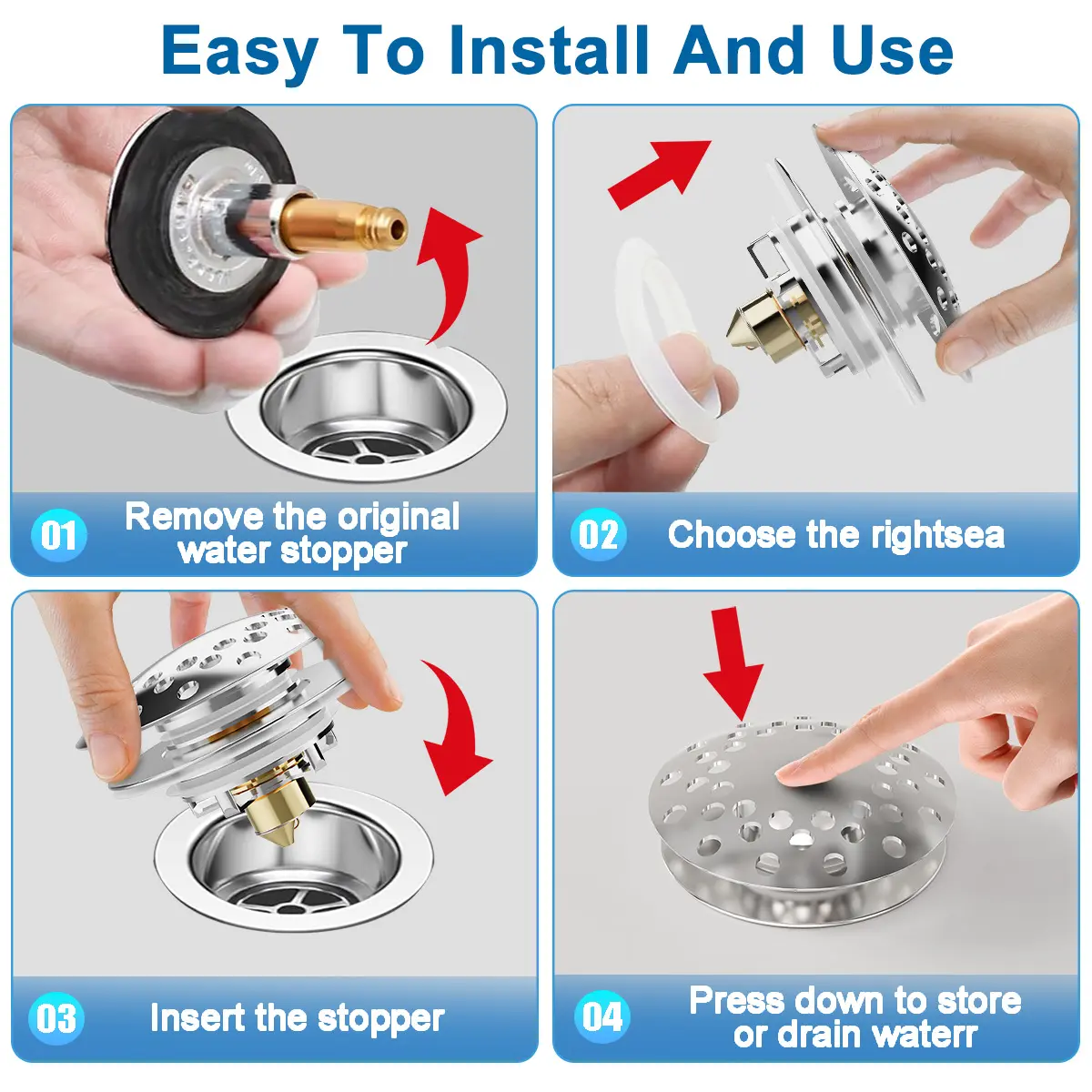 Easy To Install And Use

01 Remove the original water stopper

02 Choose the rightsea

03 Insert the stopper

04 Press down to store or drain waterr