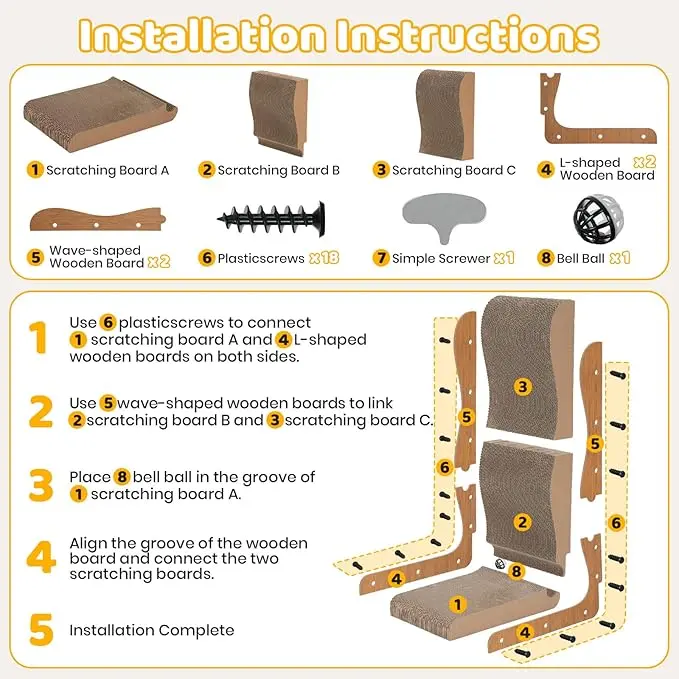 Installation Instructions

1 Scratching Board A
2 Scratching Board B
3 Scratching Board C
4 L-shaped Wooden Board x2
5 Wave-shaped Wooden Board x2
6 Plasticscrews x18
7 Simple Screwer x1
8 Bell Ball x1

1 Use 6 plasticscrews to connect 1 scratching board A and 4 L-shaped wooden boards on both sides.

2 Use 5 wave-shaped wooden boards to link 2 scratching board B and 3 scratching board C.

3 Place 8 bell ball in the groove of 1 scratching board A.

4 Align the groove of the wooden board and connect the two scratching boards.

5 Installation Complete

3
5
5
6
2
6
8
4
1
4