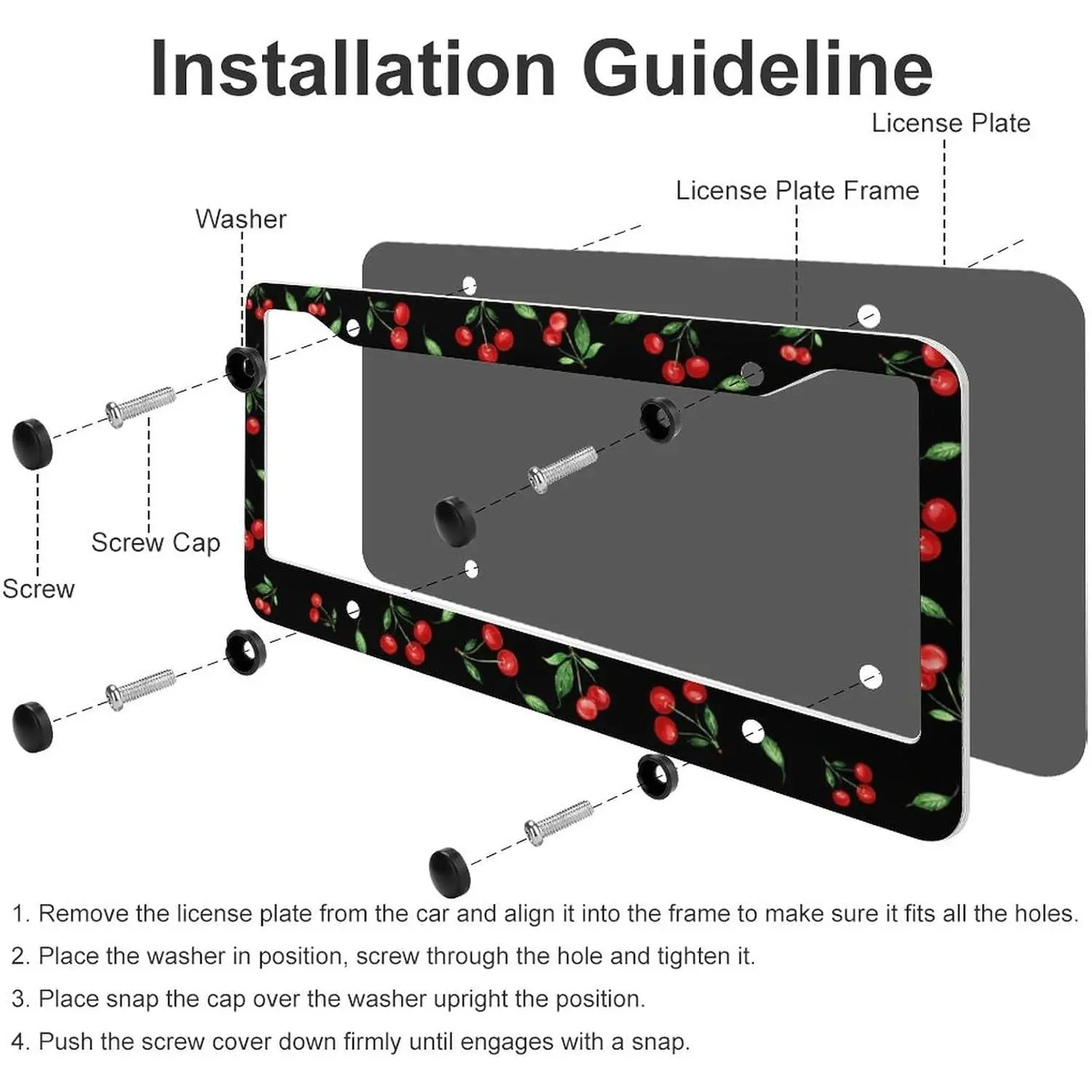 Installation Guideline

License Plate

License Plate Frame

Washer

Screw Cap

Screw

1. Remove the license plate from the car and align it into the frame to make sure it fits all the holes.

2. Place the washer in position, screw through the hole and tighten it.

3. Place snap the cap over the washer upright the position.

4. Push the screw cover down firmly until engages with a snap.