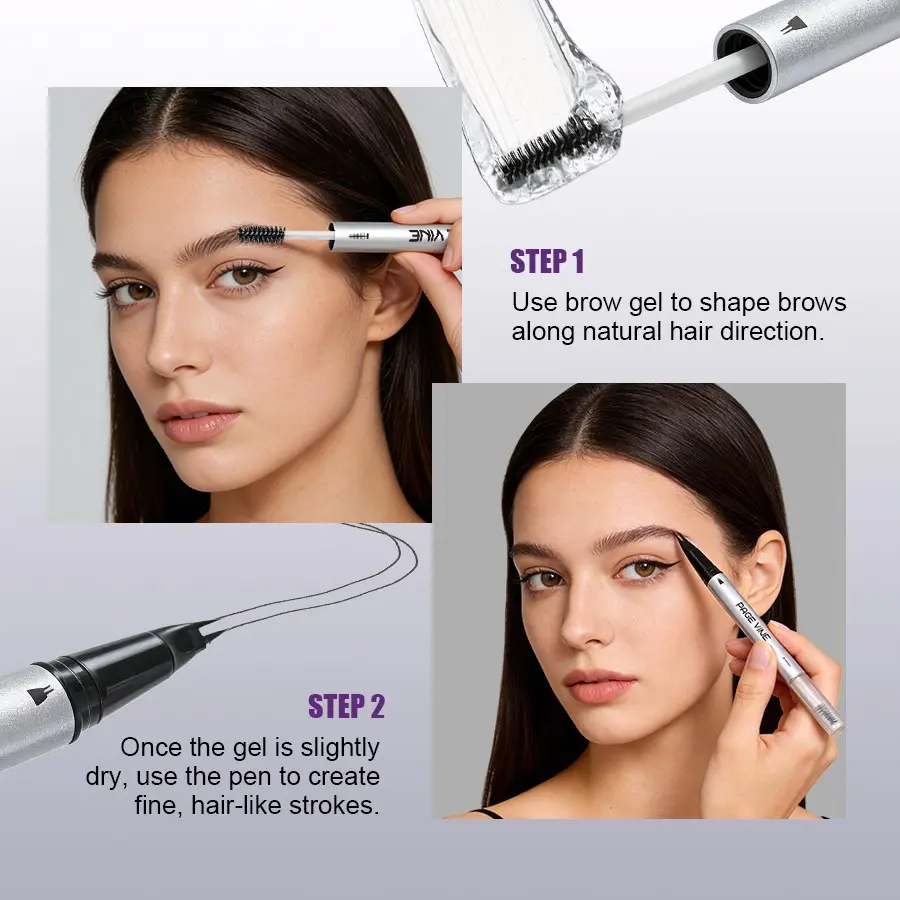 VINE

STEP 1
Use brow gel to shape brows along natural hair direction.

PAGE VINE

STEP 2
Once the gel is slightly dry, use the pen to create fine, hair-like strokes.