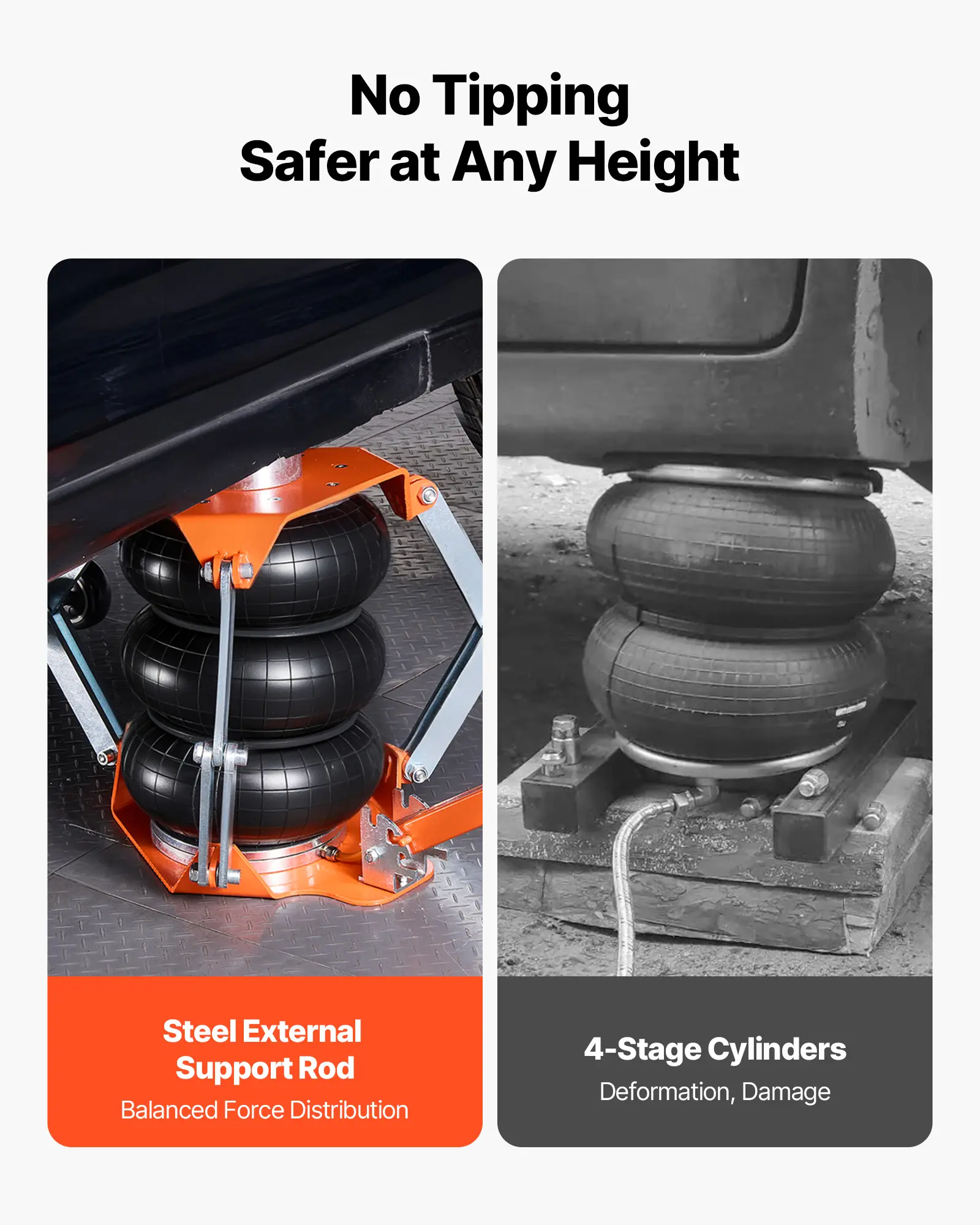 No Tipping
Safer at Any Height

Steel External Support Rod
Balanced Force Distribution

4-Stage Cylinders
Deformation, Damage