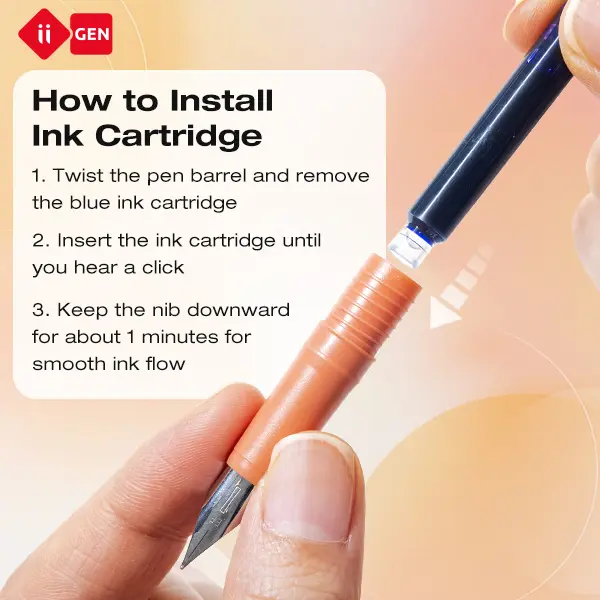 ii GEN

How to Install Ink Cartridge

1. Twist the pen barrel and remove the blue ink cartridge

2. Insert the ink cartridge until you hear a click

3. Keep the nib downward for about 1 minutes for smooth ink flow