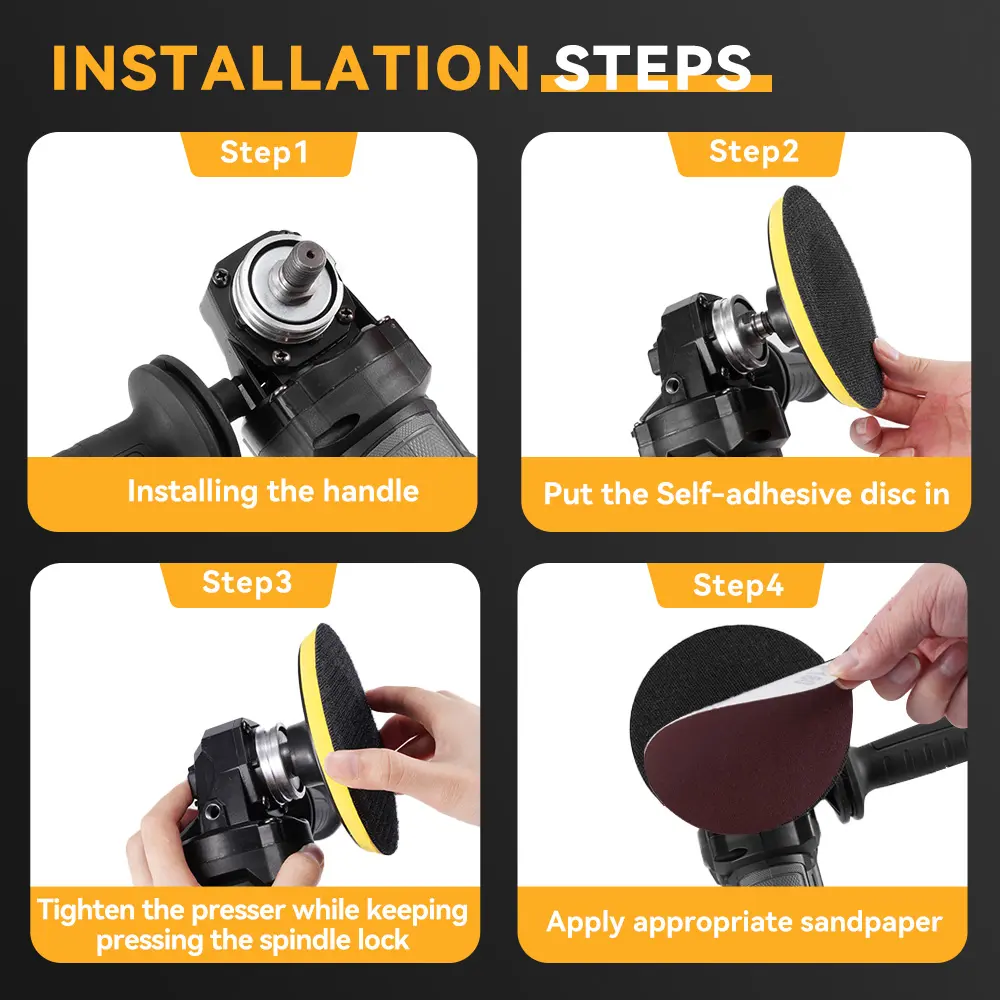 INSTALLATION STEPS

Step1

Installing the handle

Step2

Put the Self-adhesive disc in

Step3

Tighten the presser while keeping pressing the spindle lock

Step4

Apply appropriate sandpaper