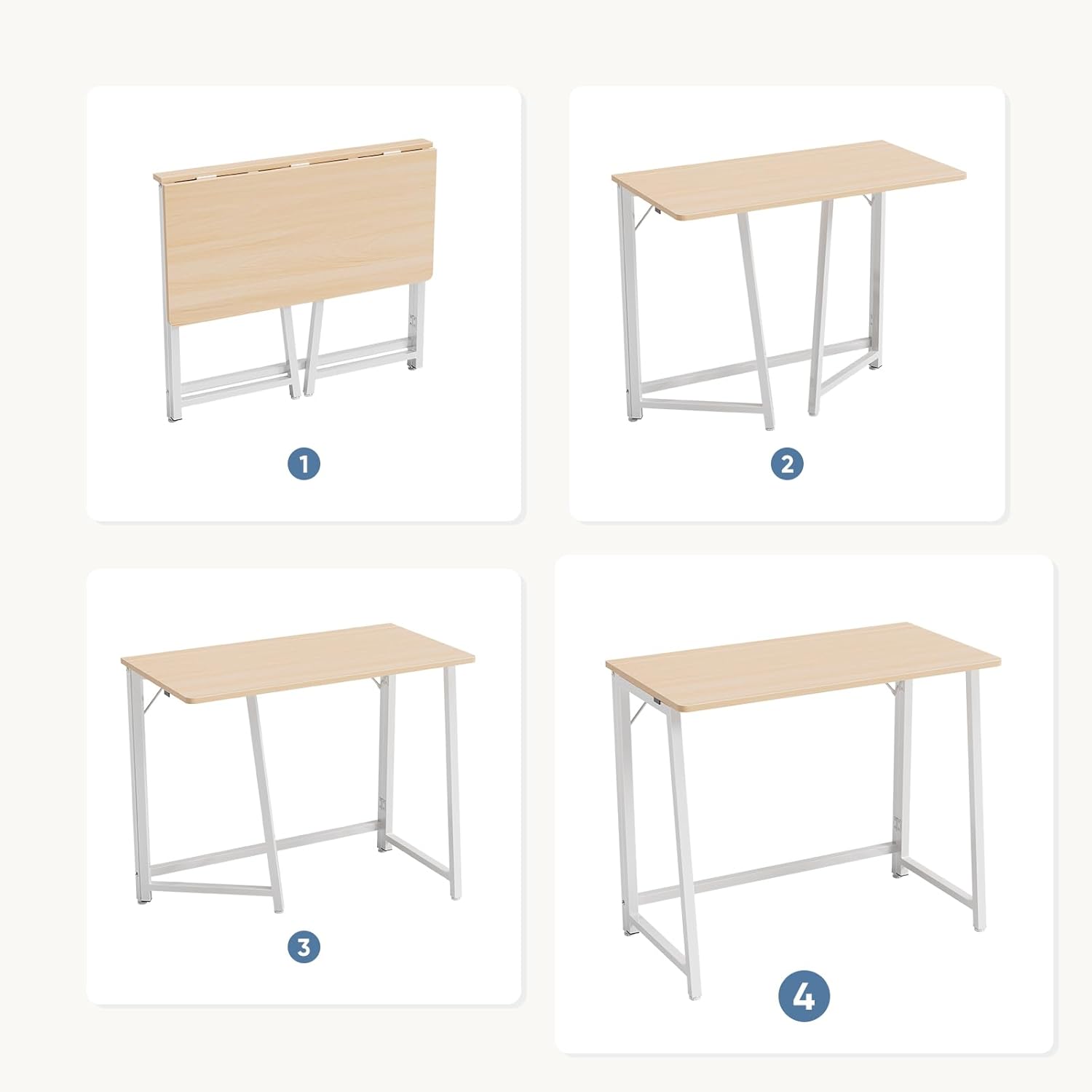 1

2

3

4