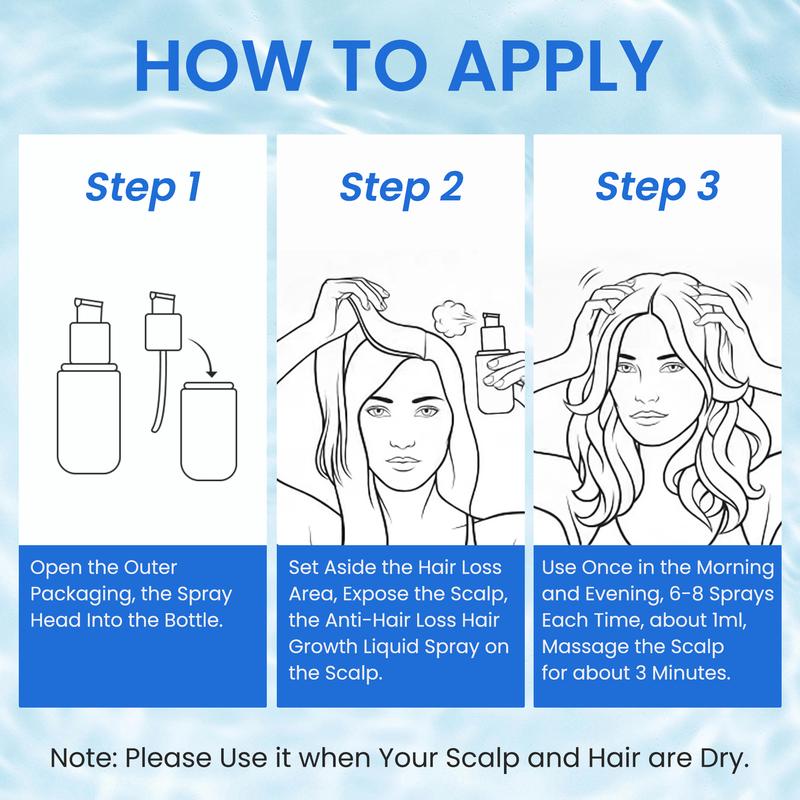 HOW TO APPLY

Step 1

Open the Outer Packaging, the Spray Head Into the Bottle.

Step 2

Set Aside the Hair Loss Area, Expose the Scalp, the Anti-Hair Loss Hair Growth Liquid Spray on the Scalp.

Step 3

Use Once in the Morning and Evening, 6-8 Sprays Each Time, about 1ml, Massage the Scalp for about 3 Minutes.

Note: Please Use it when Your Scalp and Hair are Dry.