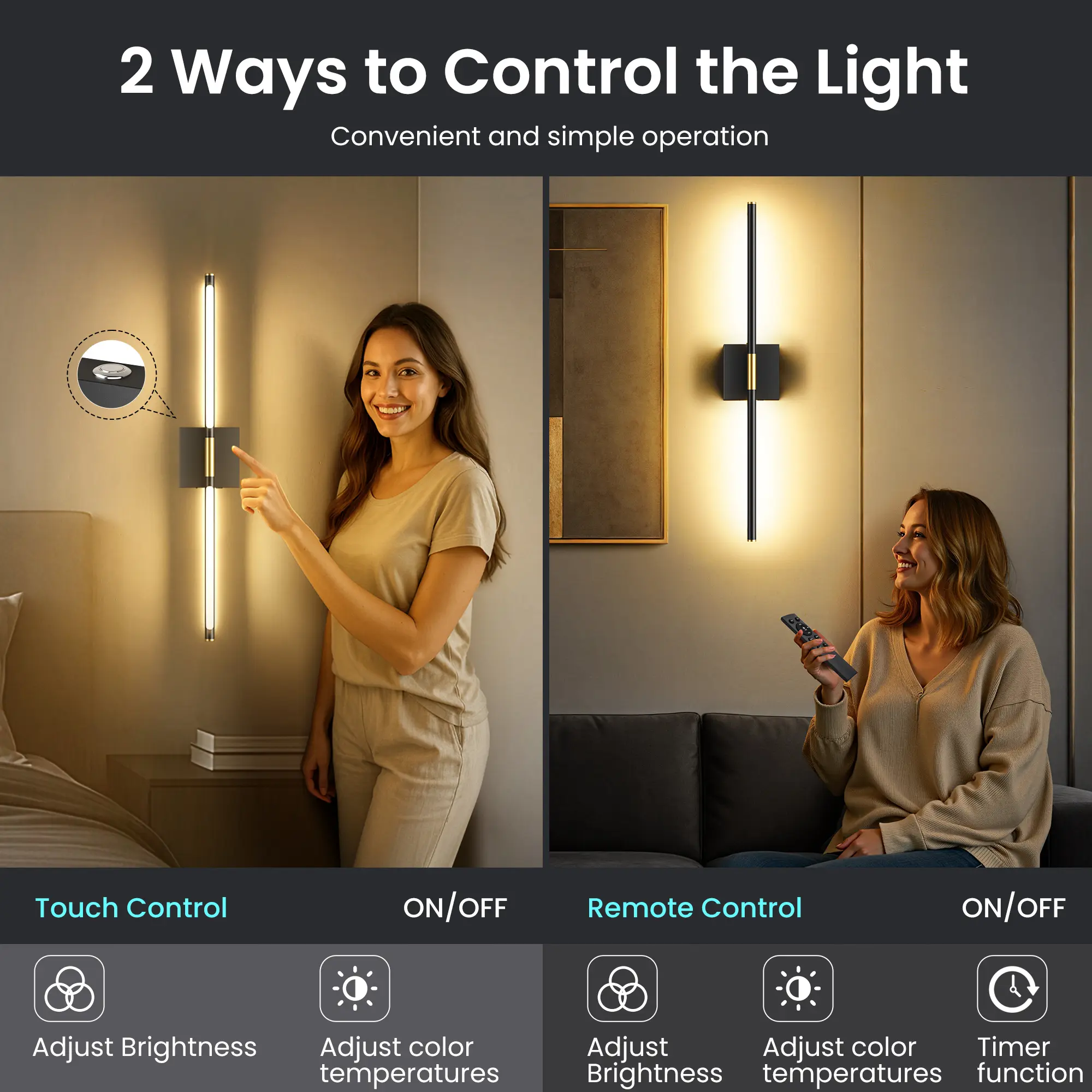 2 Ways to Control the Light

Convenient and simple operation

Touch Control

ON/OFF

Adjust Brightness

Adjust color temperatures

Remote Control

ON/OFF

Adjust Brightness

Adjust color temperatures

Timer function