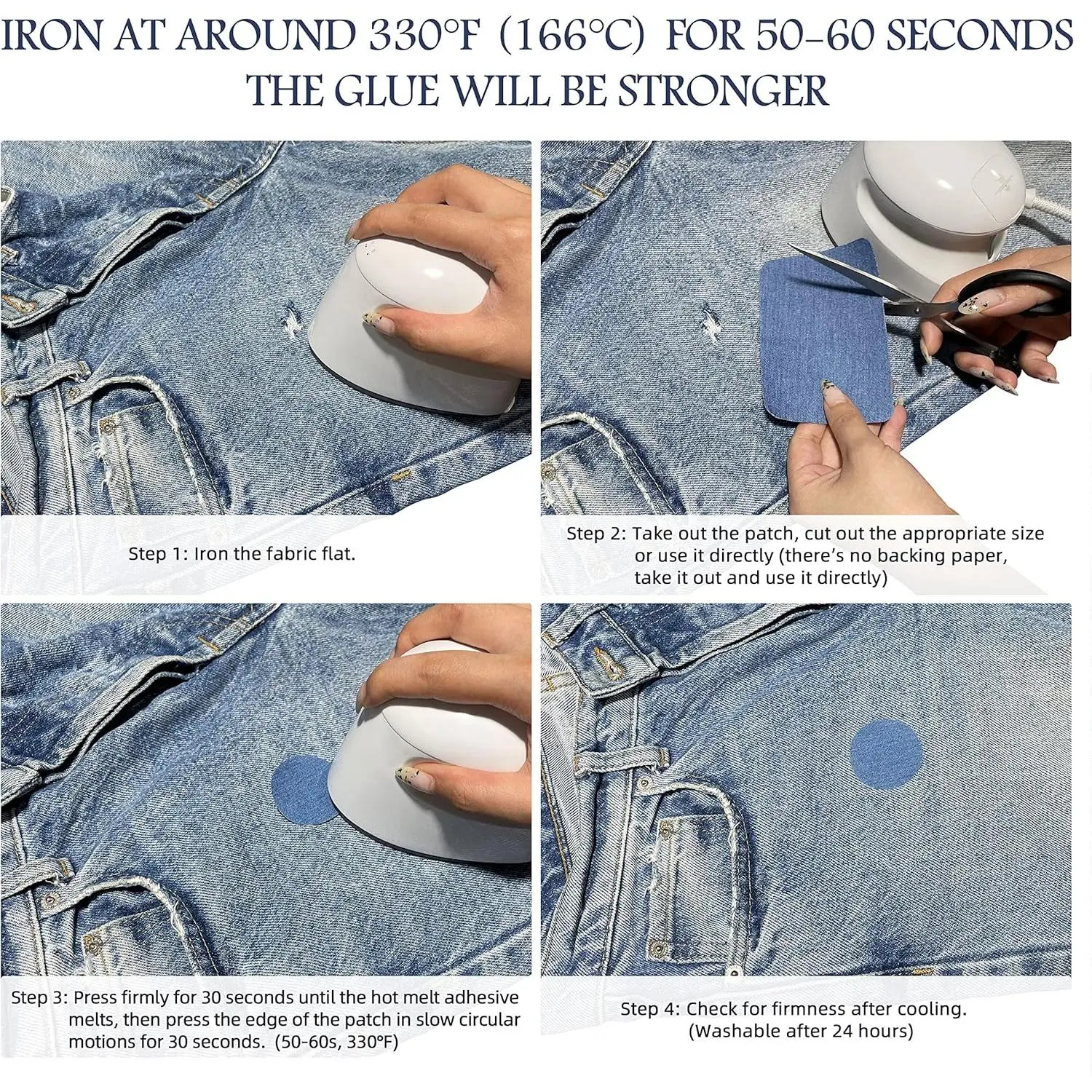 IRON AT AROUND 330°F (166°C) FOR 50-60 SECONDS
THE GLUE WILL BE STRONGER

Step 1: Iron the fabric flat.

Step 2: Take out the patch, cut out the appropriate size or use it directly (there's no backing paper, take it out and use it directly)

Step 3: Press firmly for 30 seconds until the hot melt adhesive melts, then press the edge of the patch in slow circular motions for 30 seconds. (50-60s, 330°F)

Step 4: Check for firmness after cooling. (Washable after 24 hours)