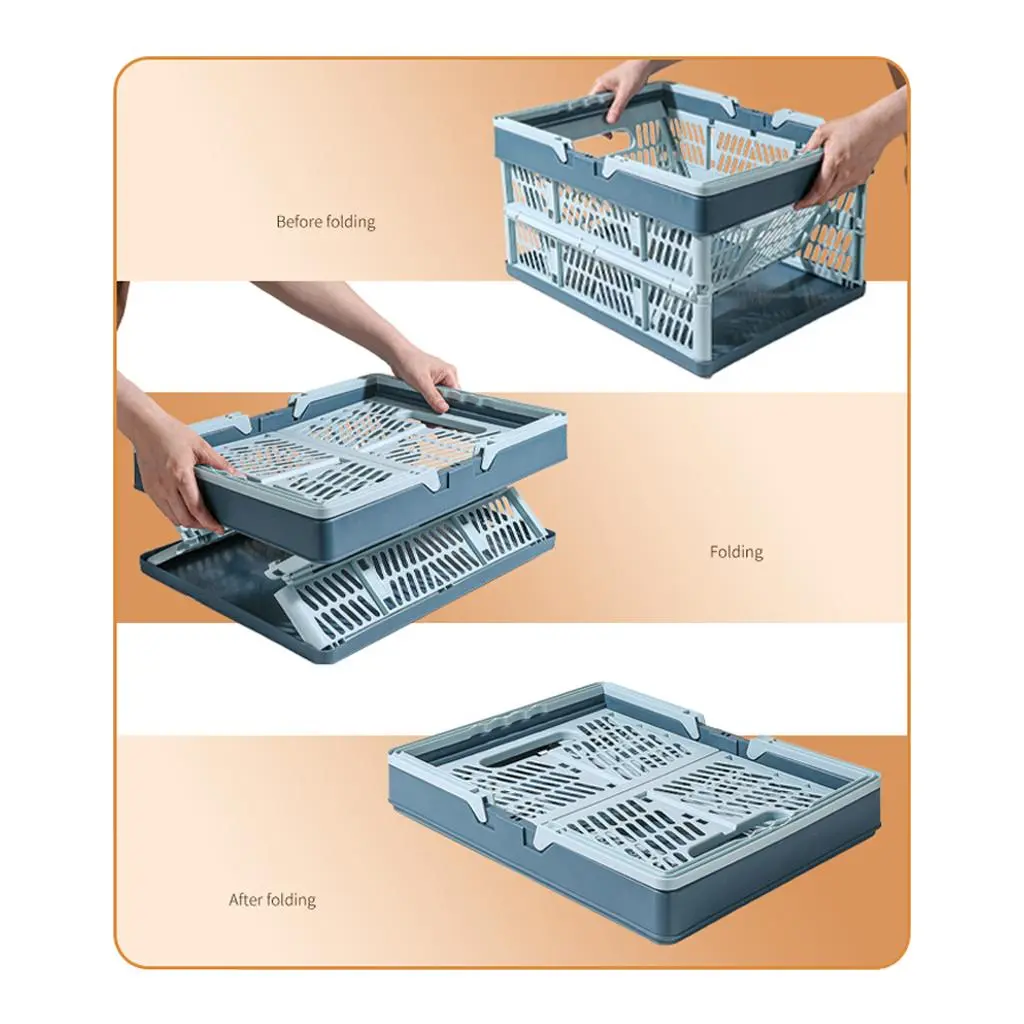 Before folding

Folding

After folding