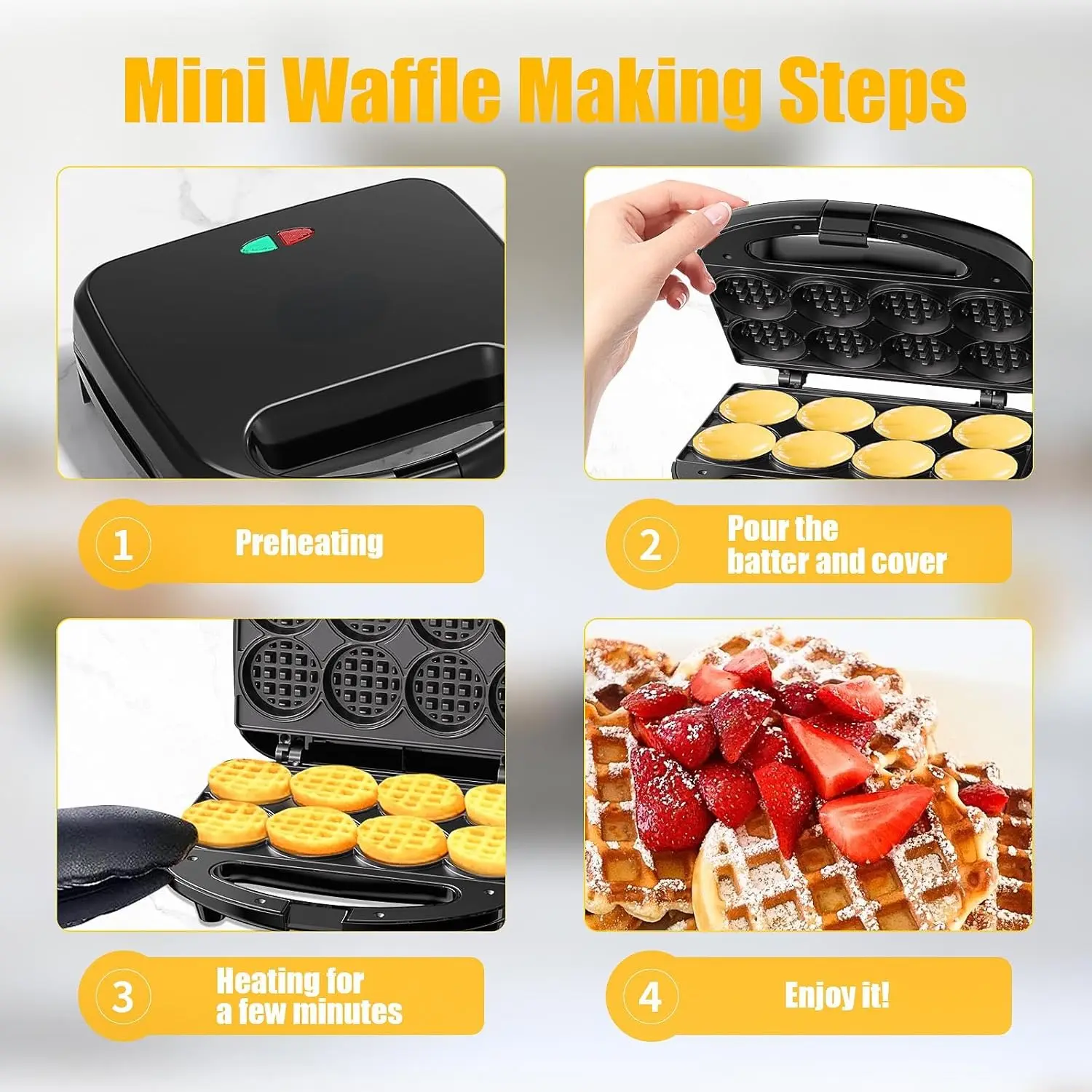 Mini Waffle Making Steps

1 Preheating

2 Pour the batter and cover

3 Heating for a few minutes

4 Enjoy it!