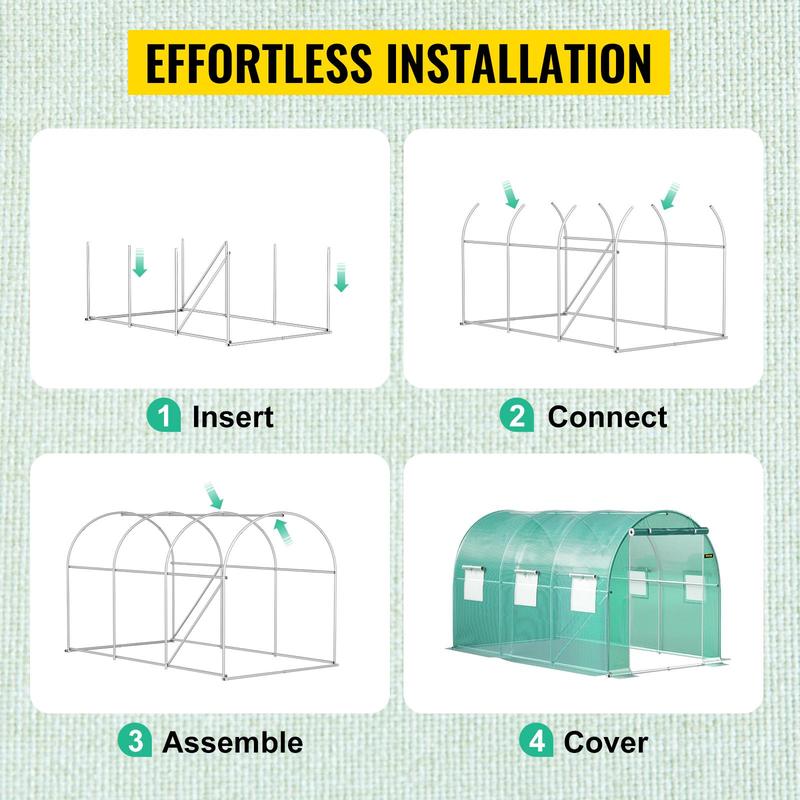 EFFORTLESS INSTALLATION

1 Insert

2 Connect

3 Assemble

4 Cover