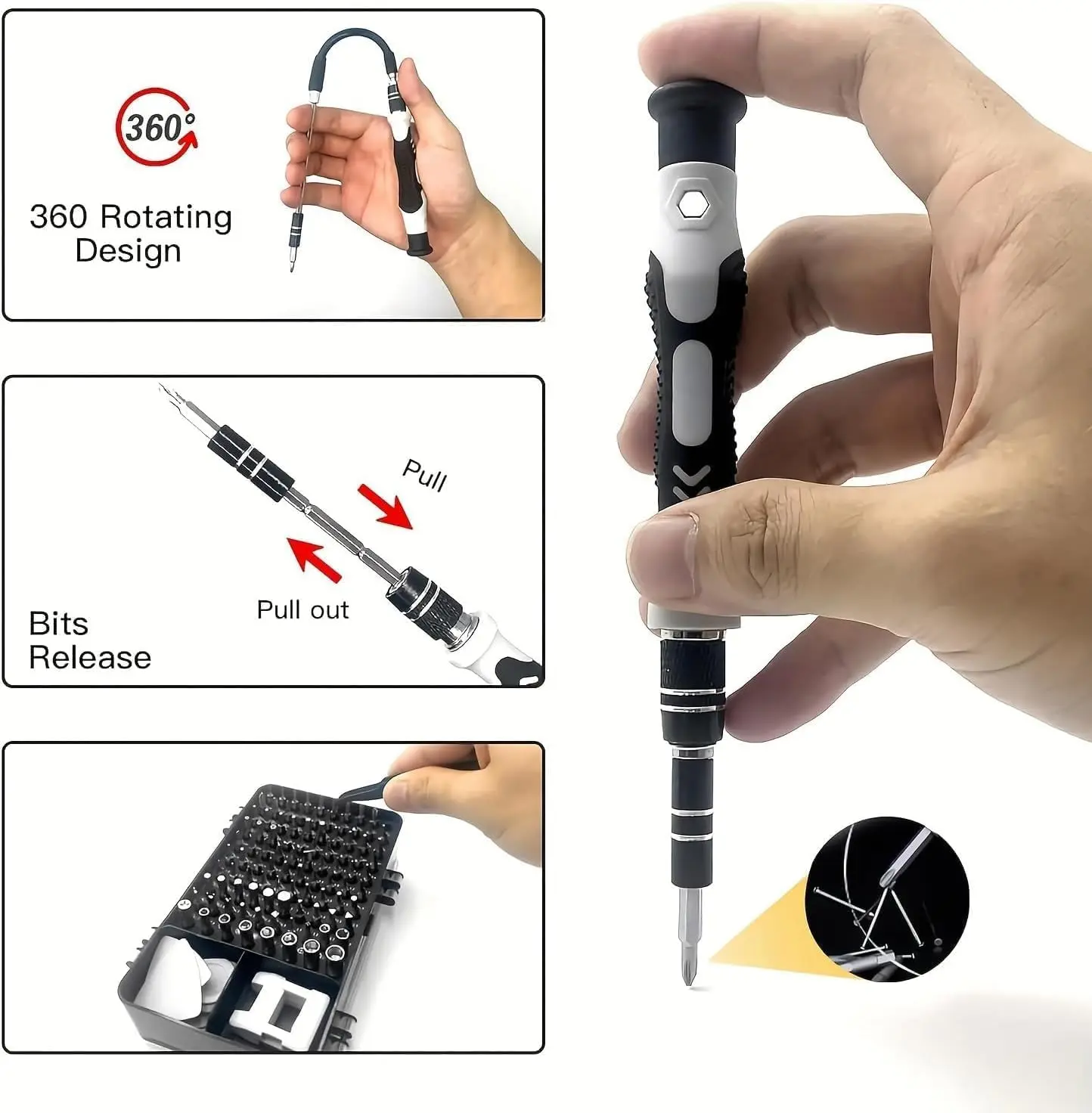 360°

360 Rotating Design

Pull

Pull out

Bits Release