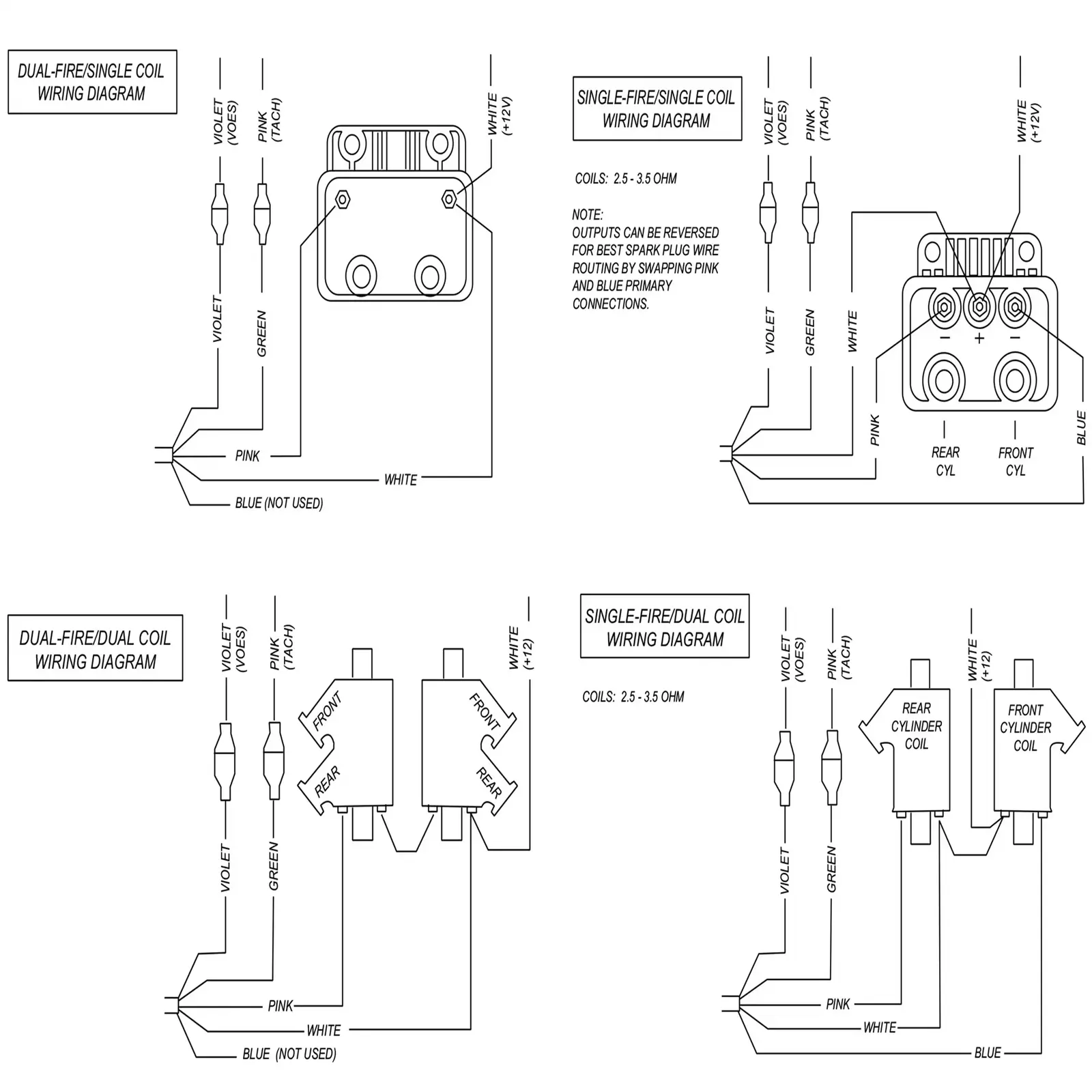 DUAL-FIRE/SINGLE COIL
WIRING DIAGRAM

VIOLET (VOES)
PINK (TACH)
WHITE (+12V)

VIOLET
GREEN

PINK
WHITE
BLUE (NOT USED)

SINGLE-FIRE/SINGLE COIL
WIRING DIAGRAM

COILS: 2.5 - 3.5 OHM

NOTE:
OUTPUTS CAN BE REVERSED FOR BEST SPARK PLUG WIRE ROUTING BY SWAPPING PINK AND BLUE PRIMARY CONNECTIONS.

VIOLET (VOES)
PINK (TACH)
WHITE (+12V)

VIOLET
GREEN
WHITE

− + −

PINK
REAR CYL
FRONT CYL
BLUE

DUAL-FIRE/DUAL COIL
WIRING DIAGRAM

VIOLET (VOES)
PINK (TACH)
WHITE (+12)

FRONT
REAR
FRONT
REAR

VIOLET
GREEN

PINK
WHITE
BLUE (NOT USED)

SINGLE-FIRE/DUAL COIL
WIRING DIAGRAM

COILS: 2.5 - 3.5 OHM

VIOLET (VOES)
PINK (TACH)
WHITE (+12)

REAR CYLINDER COIL
FRONT CYLINDER COIL

VIOLET
GREEN

PINK
WHITE
BLUE