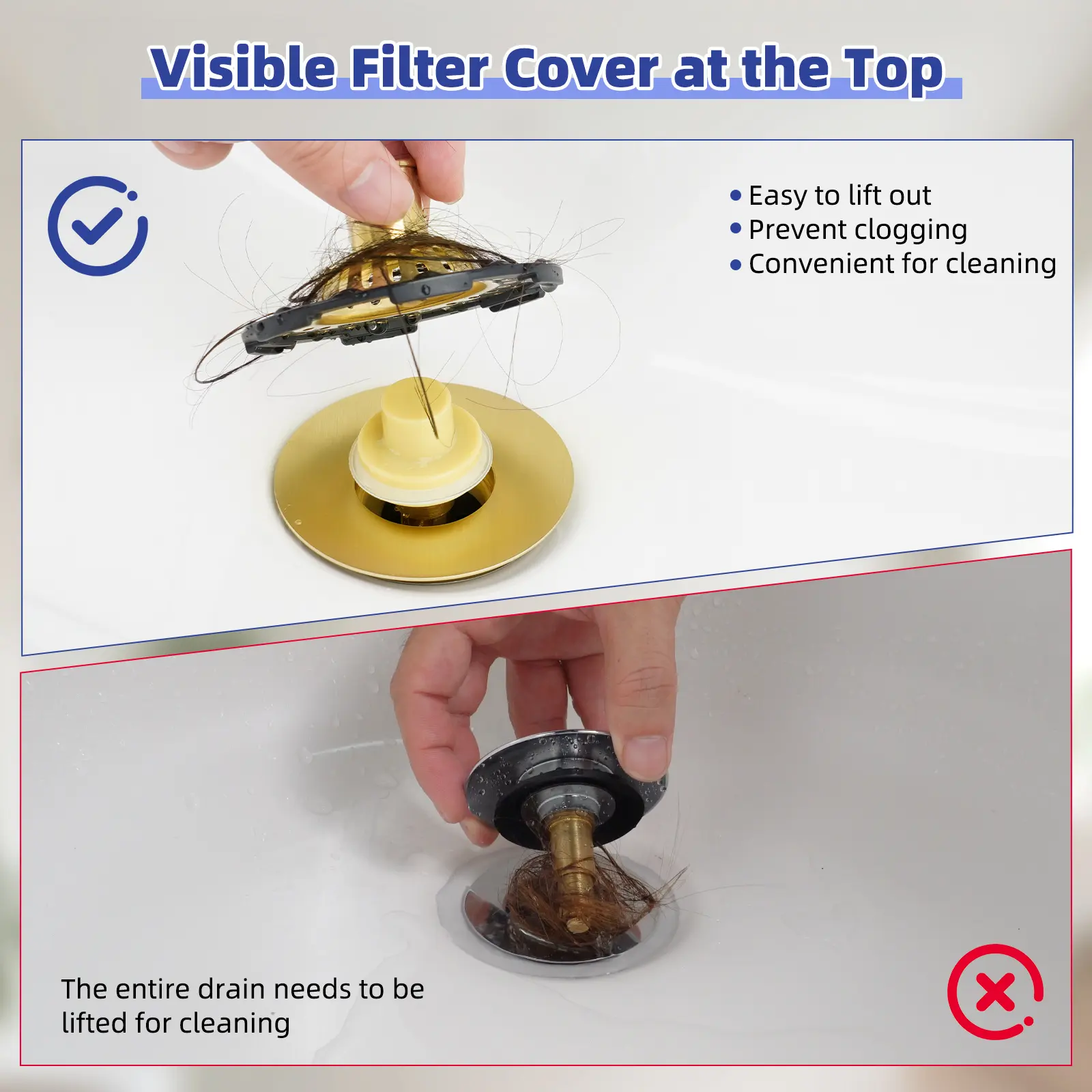 Visible Filter Cover at the Top

• Easy to lift out
• Prevent clogging
• Convenient for cleaning

The entire drain needs to be lifted for cleaning