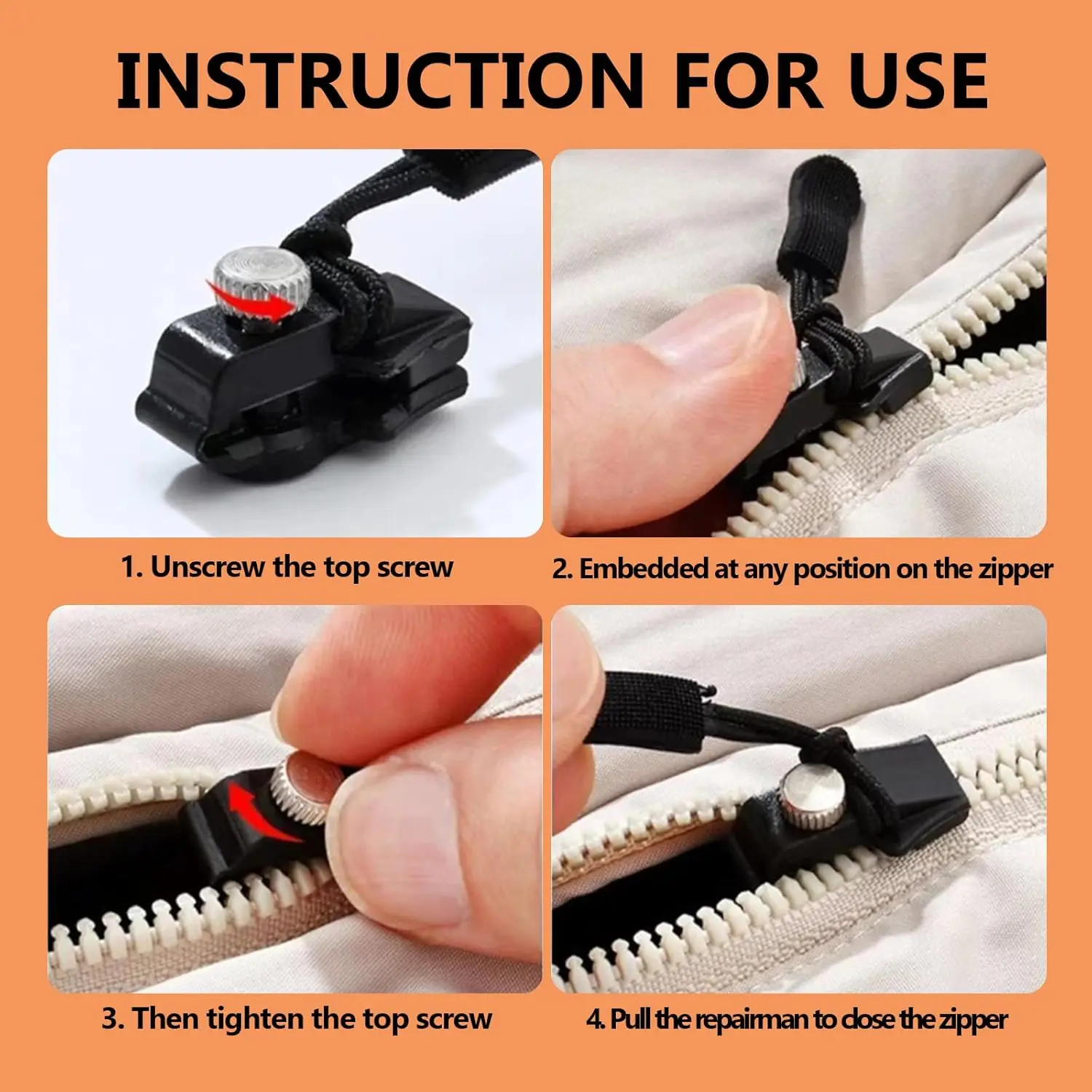 INSTRUCTION FOR USE

1. Unscrew the top screw

2. Embedded at any position on the zipper

3. Then tighten the top screw

4. Pull the repairman to close the zipper