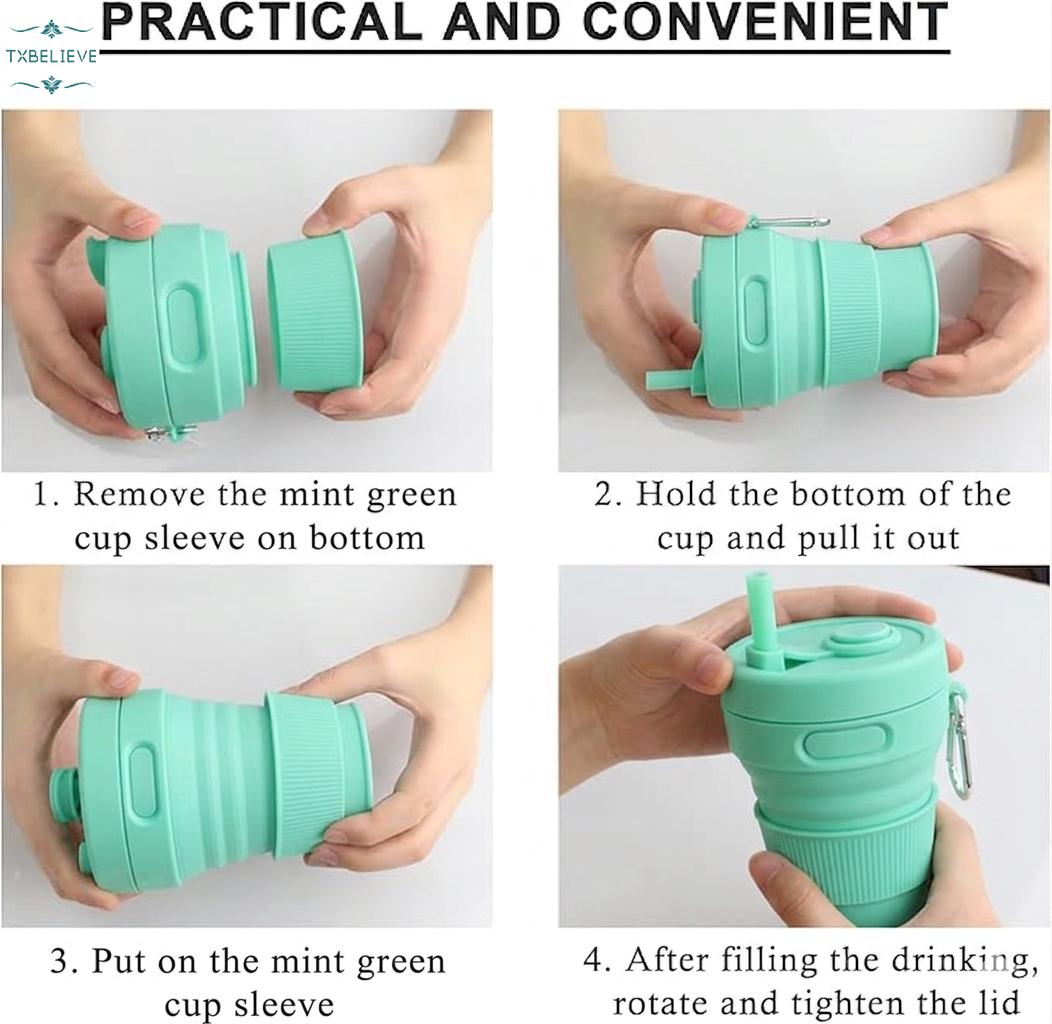 TXBELIEVE

PRACTICAL AND CONVENIENT

1. Remove the mint green cup sleeve on bottom

2. Hold the bottom of the cup and pull it out

3. Put on the mint green cup sleeve

4. After filling the drinking, rotate and tighten the lid