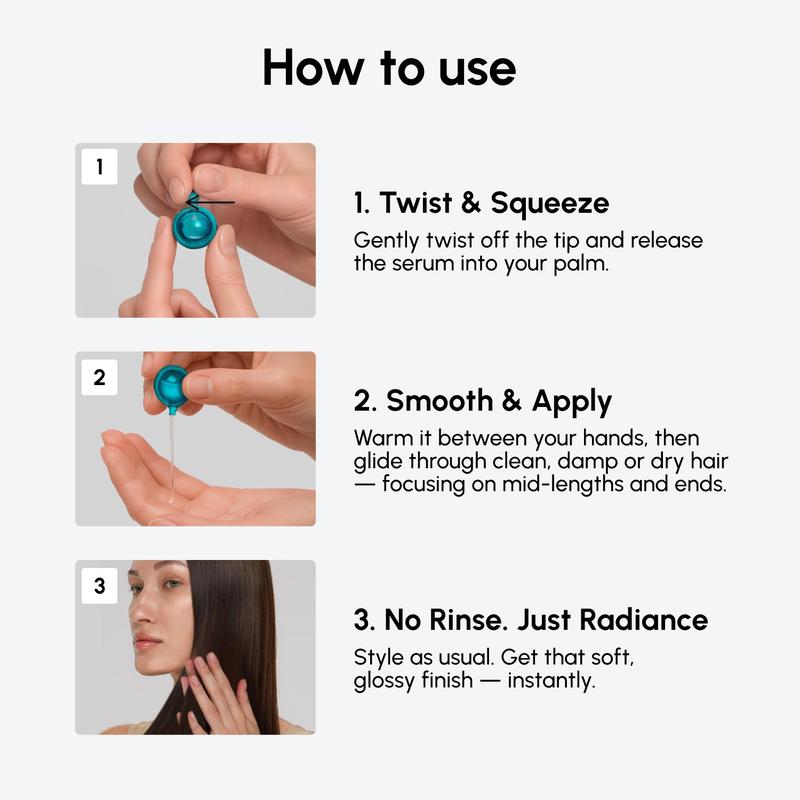 How to use

1

1. Twist & Squeeze

Gently twist off the tip and release the serum into your palm.

2

2. Smooth & Apply

Warm it between your hands, then glide through clean, damp or dry hair — focusing on mid-lengths and ends.

3

3. No Rinse. Just Radiance

Style as usual. Get that soft, glossy finish — instantly.