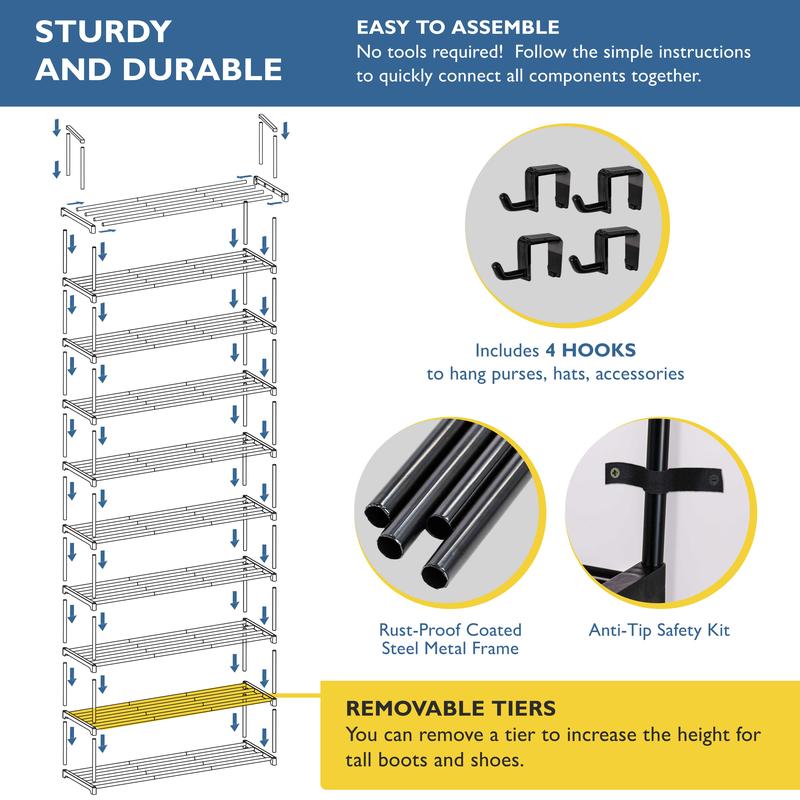 STURDY AND DURABLE

EASY TO ASSEMBLE
No tools required! Follow the simple instructions to quickly connect all components together.

Includes 4 HOOKS
to hang purses, hats, accessories

Rust-Proof Coated Steel Metal Frame

Anti-Tip Safety Kit

REMOVABLE TIERS
You can remove a tier to increase the height for tall boots and shoes.