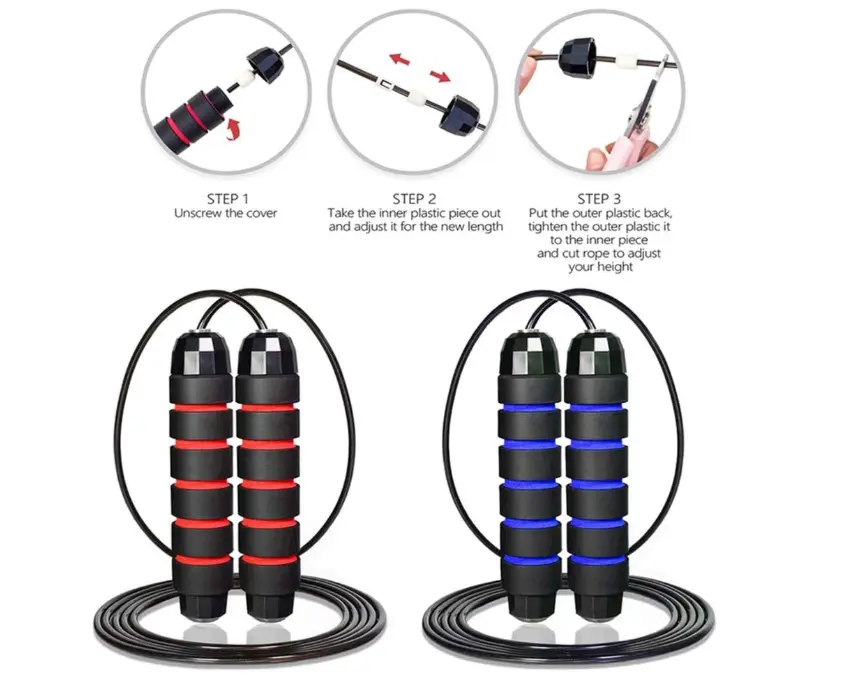 STEP 1
Unscrew the cover

STEP 2
Take the inner plastic piece out and adjust it for the new length

STEP 3
Put the outer plastic back, tighten the outer plastic it to the inner piece and cut rope to adjust your height