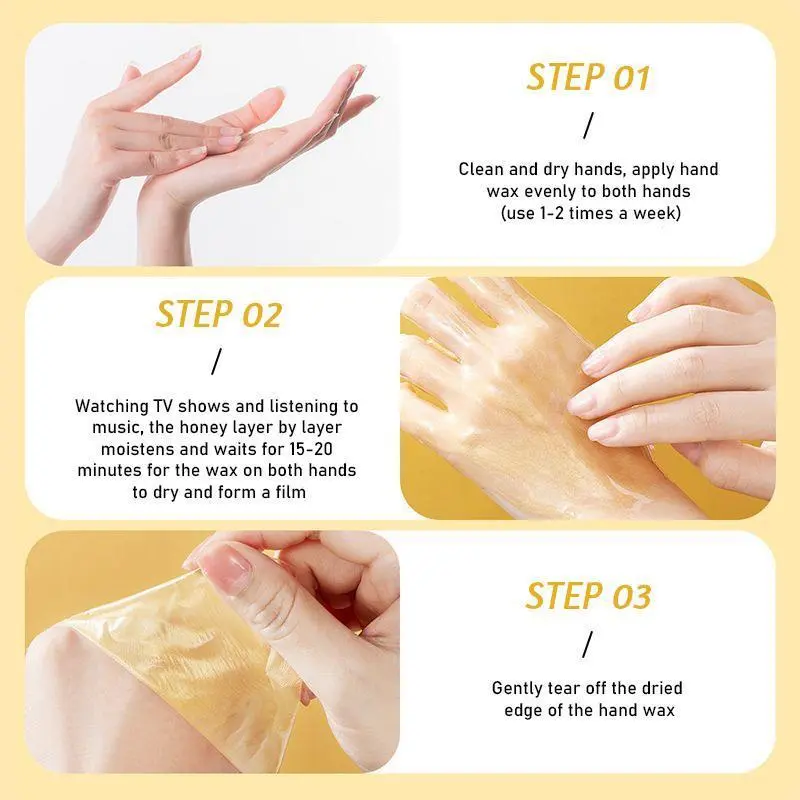 STEP 01

/

Clean and dry hands, apply hand wax evenly to both hands (use 1-2 times a week)

STEP 02

/

Watching TV shows and listening to music, the honey layer by layer moistens and waits for 15-20 minutes for the wax on both hands to dry and form a film

STEP 03

/

Gently tear off the dried edge of the hand wax