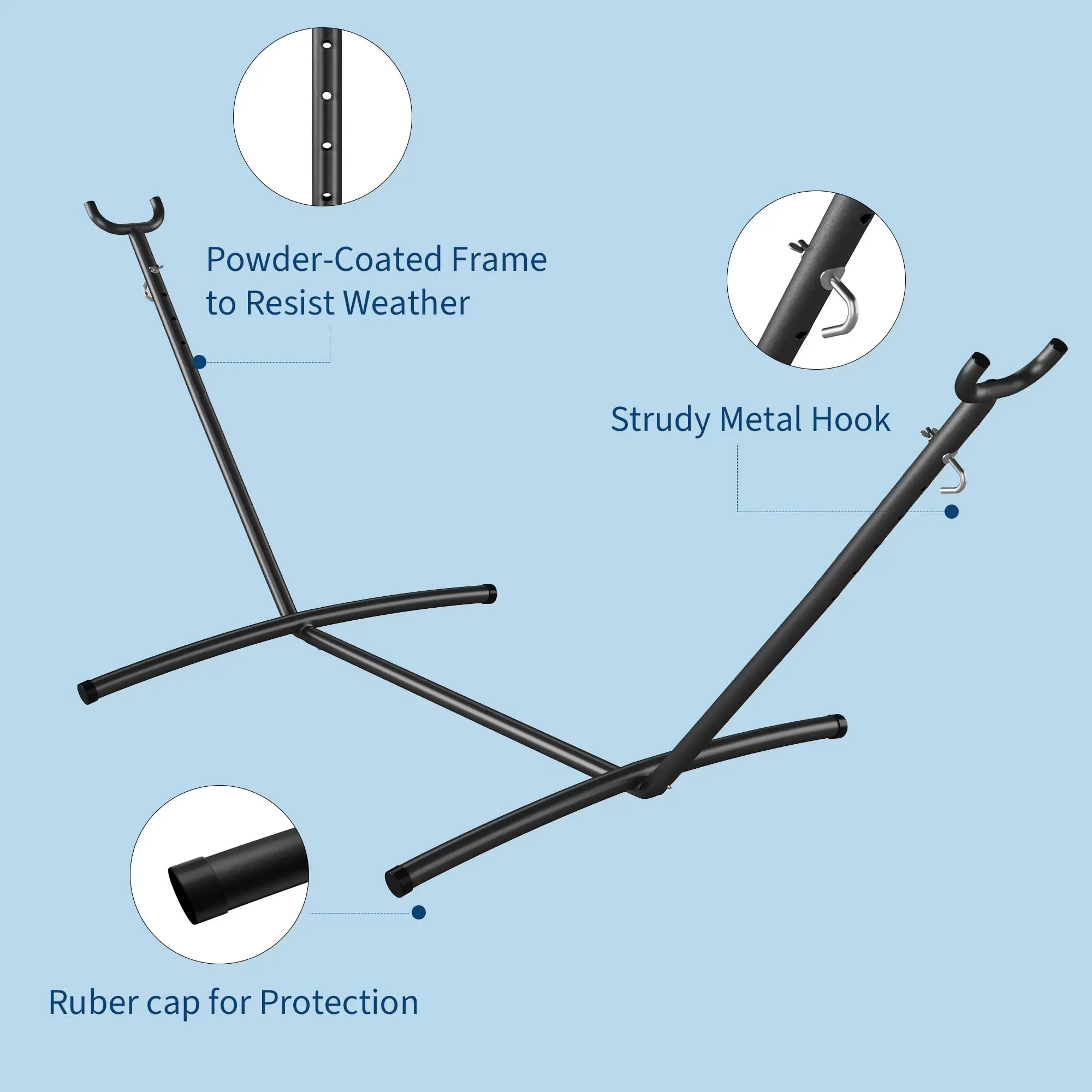 Powder-Coated Frame to Resist Weather

Strudy Metal Hook

Ruber cap for Protection