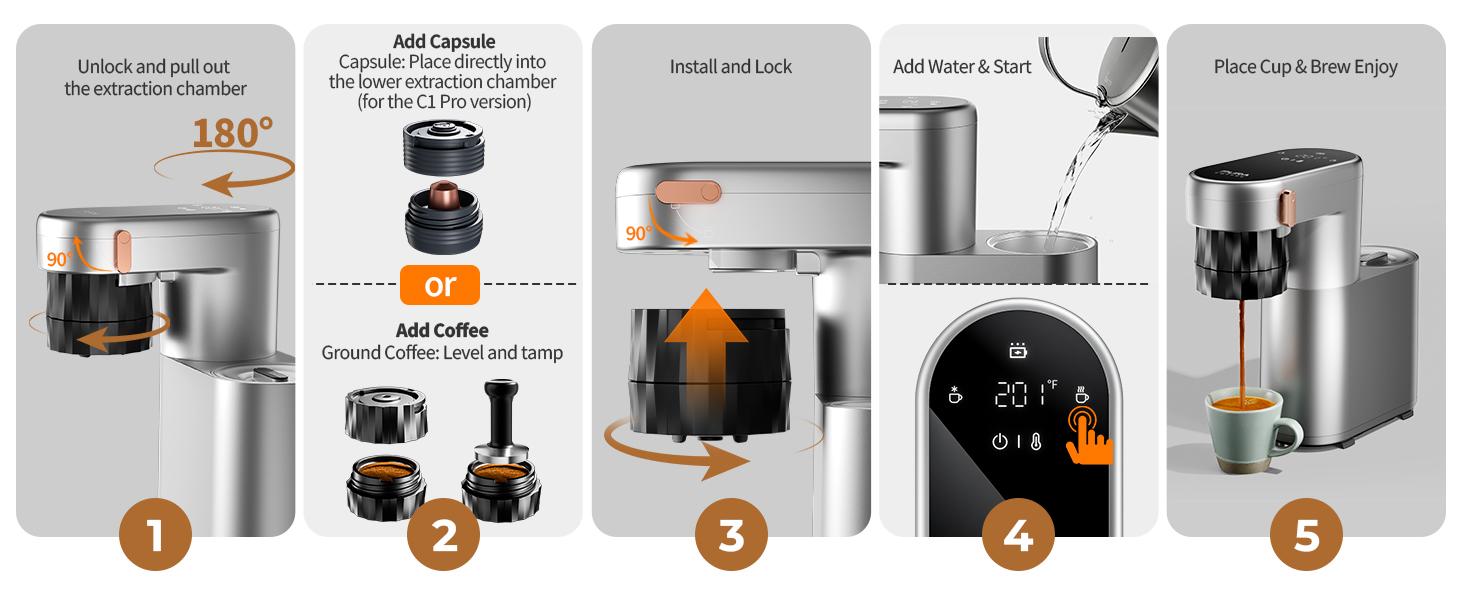 Unlock and pull out the extraction chamber

180°

90°

1

Add Capsule
Capsule: Place directly into the lower extraction chamber (for the C1 Pro version)

or

Add Coffee
Ground Coffee: Level and tamp

2

Install and Lock

90°

3

Add Water & Start

201 °F

4

Place Cup & Brew Enjoy

5