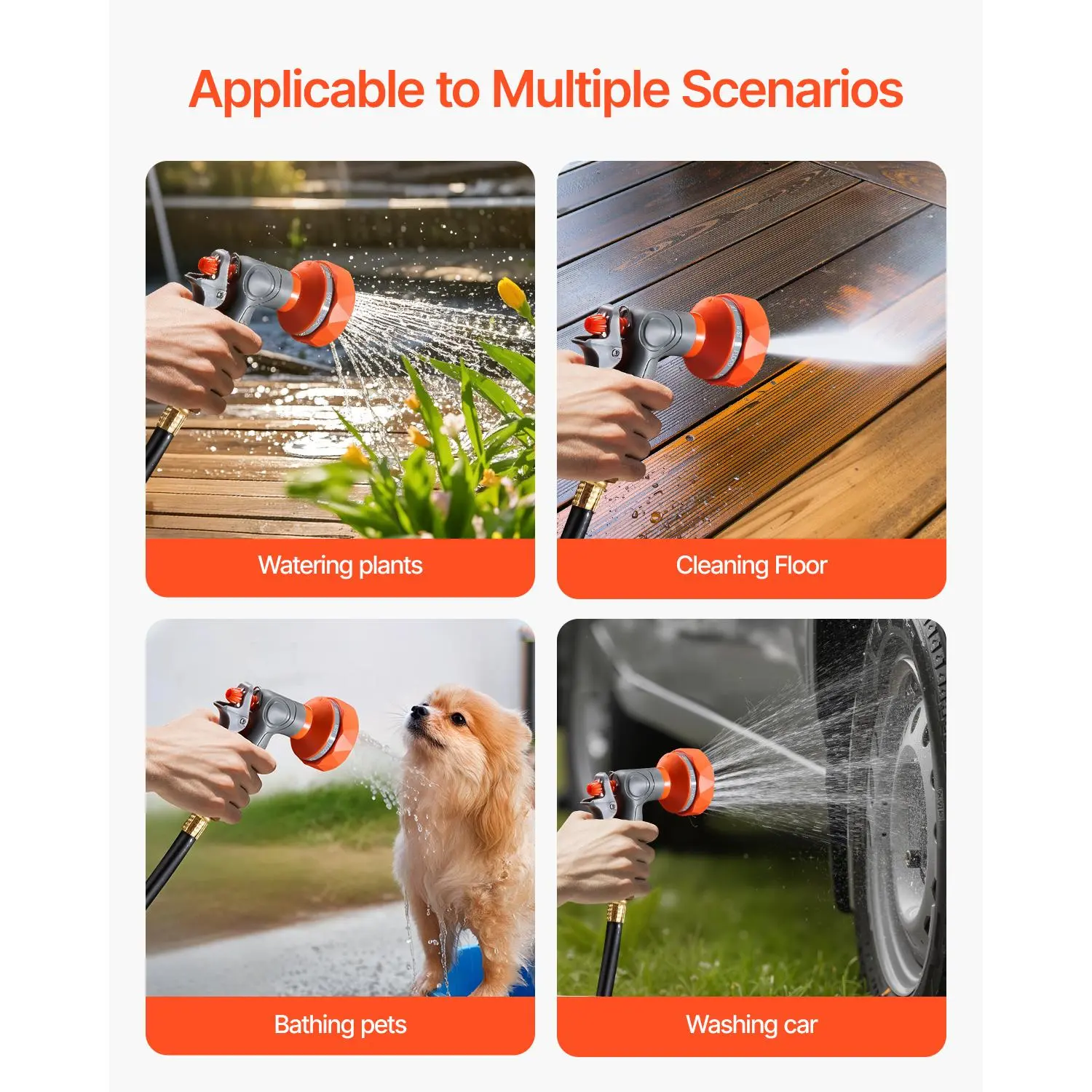 Applicable to Multiple Scenarios

Watering plants

Cleaning Floor

Bathing pets

Washing car