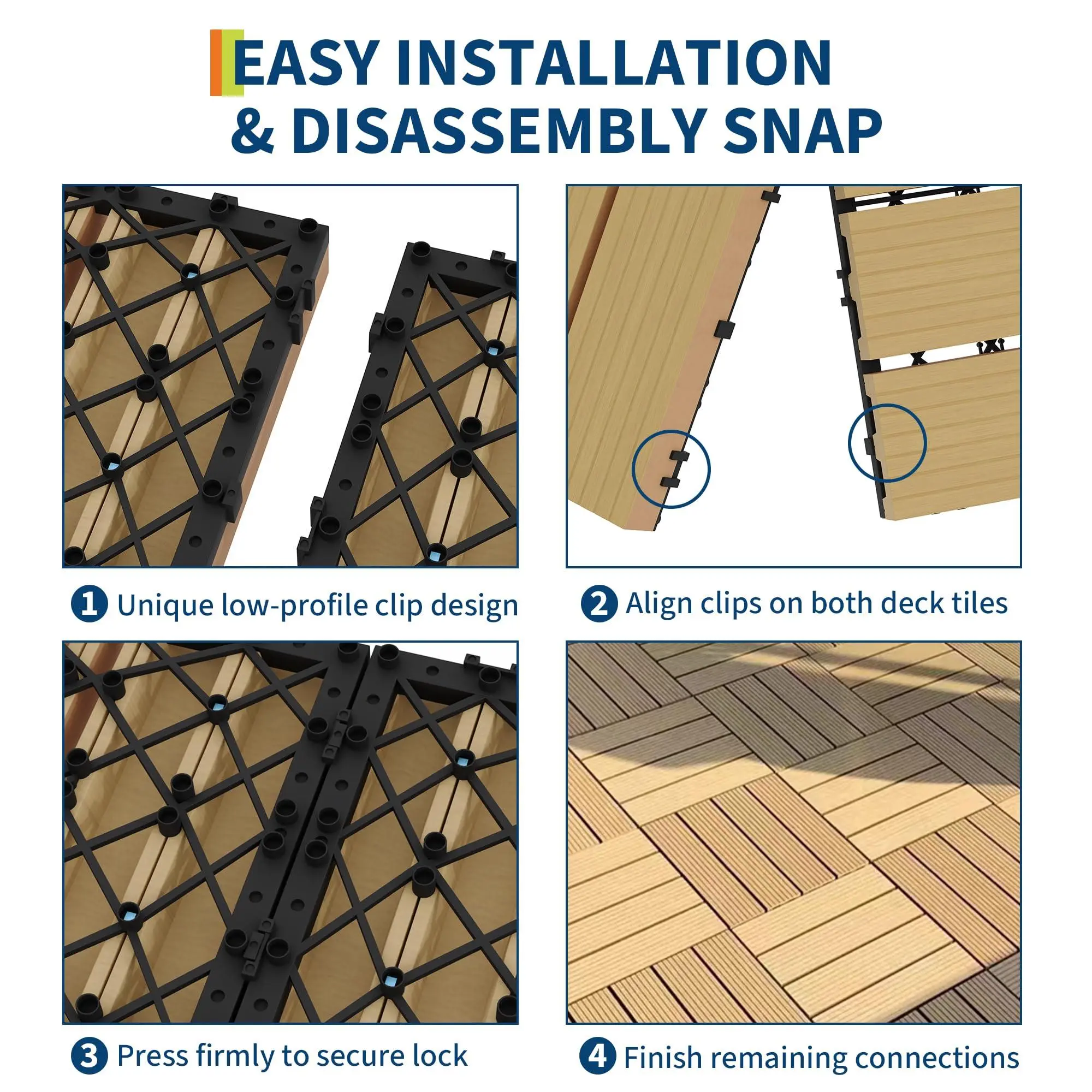 EASY INSTALLATION & DISASSEMBLY SNAP

1 Unique low-profile clip design

2 Align clips on both deck tiles

3 Press firmly to secure lock

4 Finish remaining connections