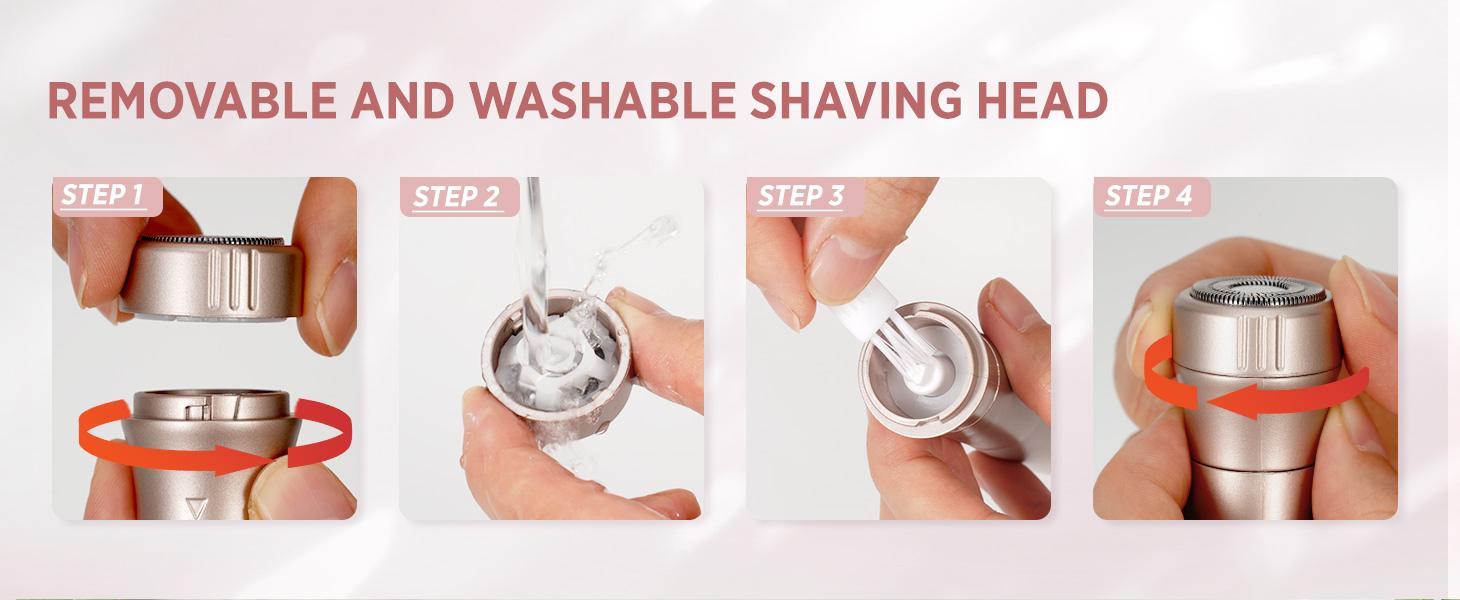 REMOVABLE AND WASHABLE SHAVING HEAD

STEP 1

STEP 2

STEP 3

STEP 4