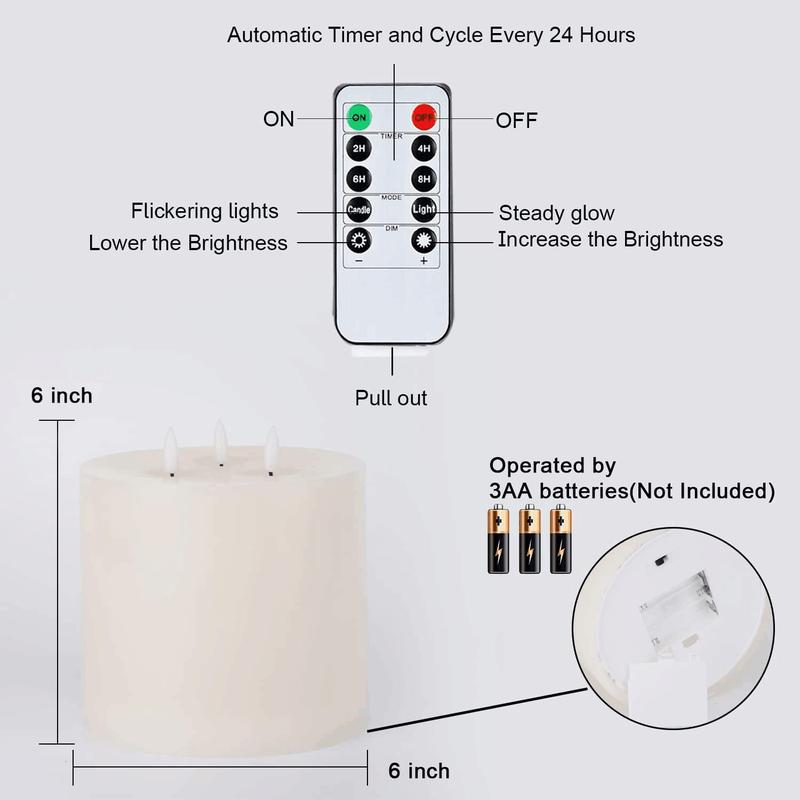 Automatic Timer and Cycle Every 24 Hours

ON

ON

OFF

OFF

TIMER

2H

4H

6H

8H

MODE

Flickering lights

Candle

Light

Steady glow

DIM

Lower the Brightness

Increase the Brightness

−

+

Pull out

6 inch

Operated by
3AA batteries(Not Included)

6 inch