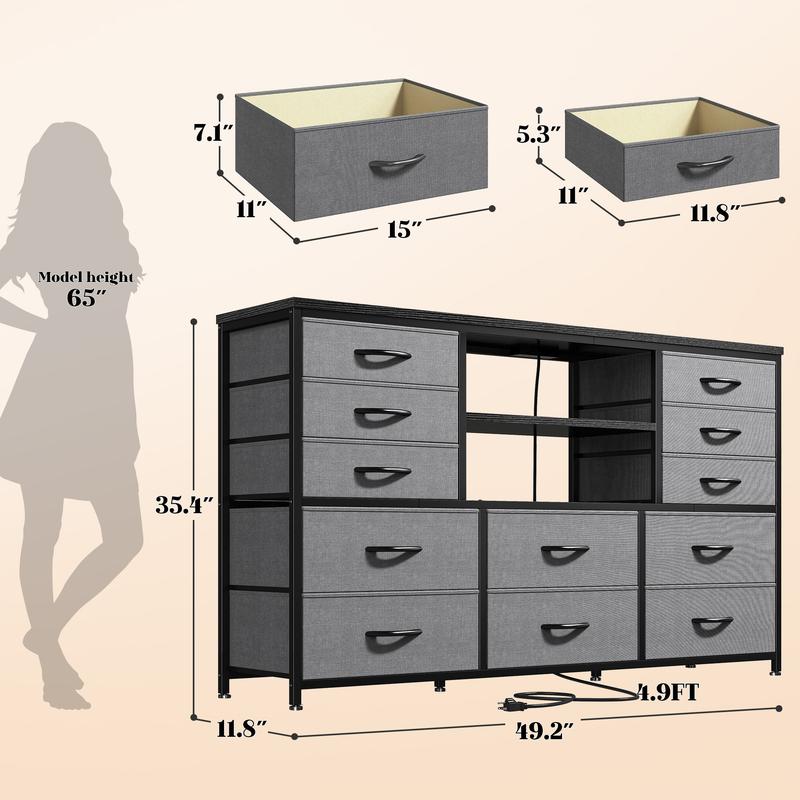 7.1″

11″

15″

5.3″

11″

11.8″

Model height
65″

35.4″

4.9FT

11.8″

49.2″