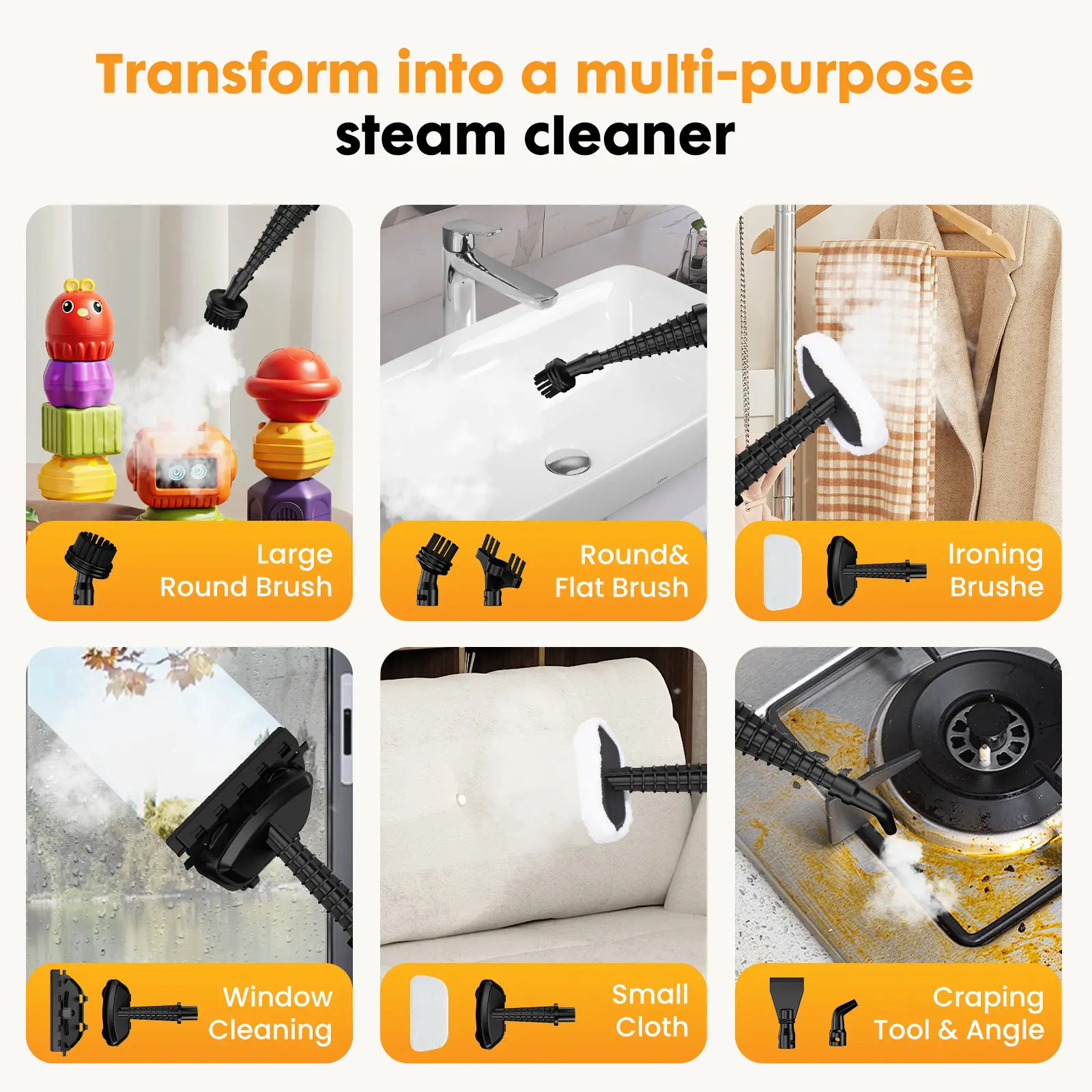 Transform into a multi-purpose
steam cleaner

Large
Round Brush

Round&
Flat Brush

Ironing
Brushe

Window
Cleaning

Small
Cloth

Craping
Tool & Angle