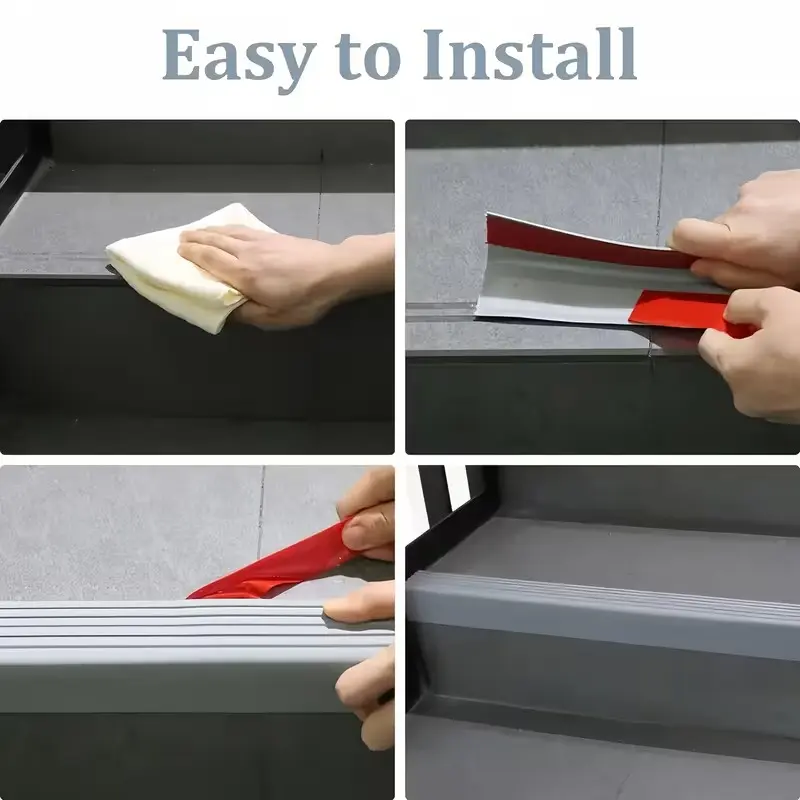 Easy to Install