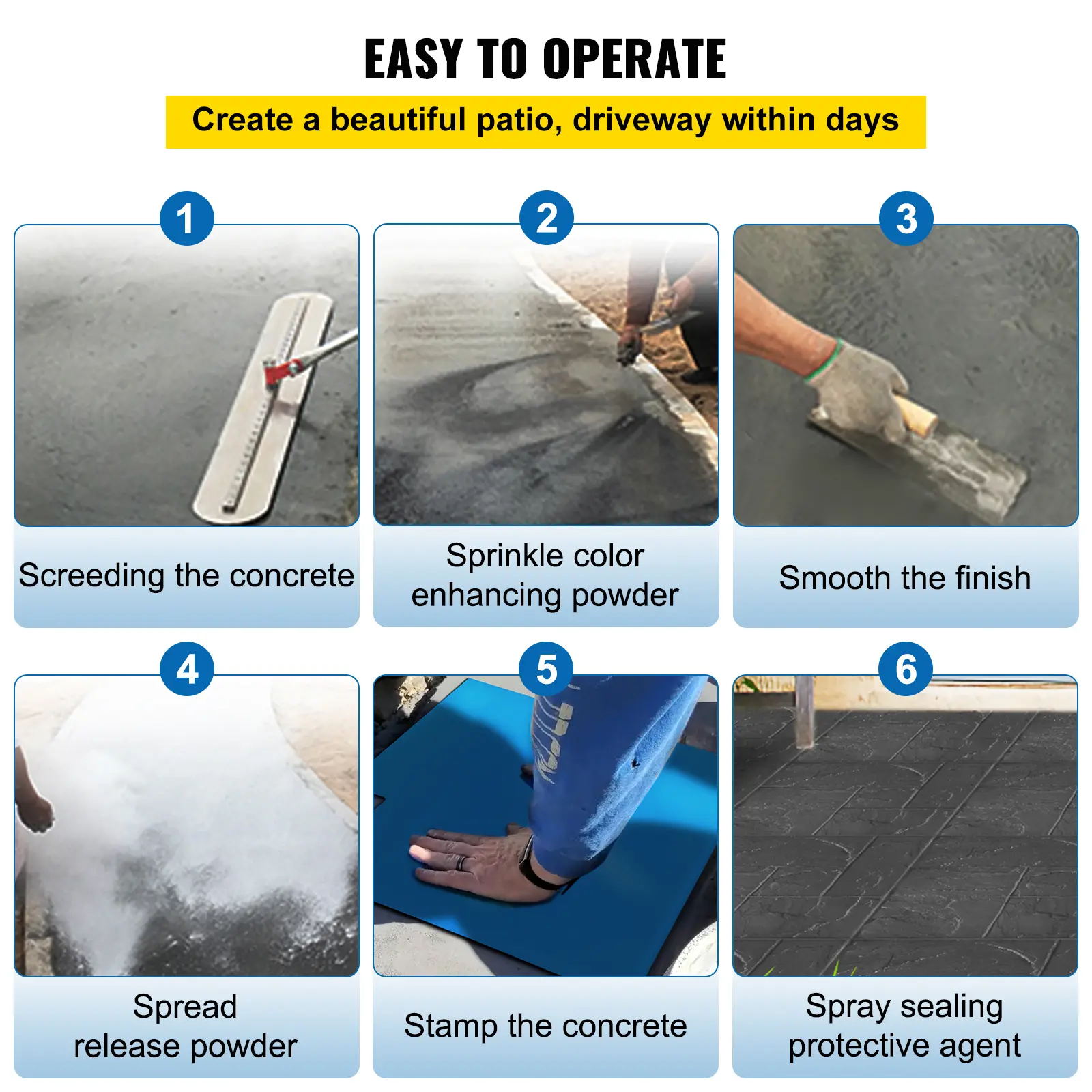 EASY TO OPERATE

Create a beautiful patio, driveway within days

1

Screeding the concrete

2

Sprinkle color enhancing powder

3

Smooth the finish

4

Spread release powder

5

Stamp the concrete

6

Spray sealing protective agent