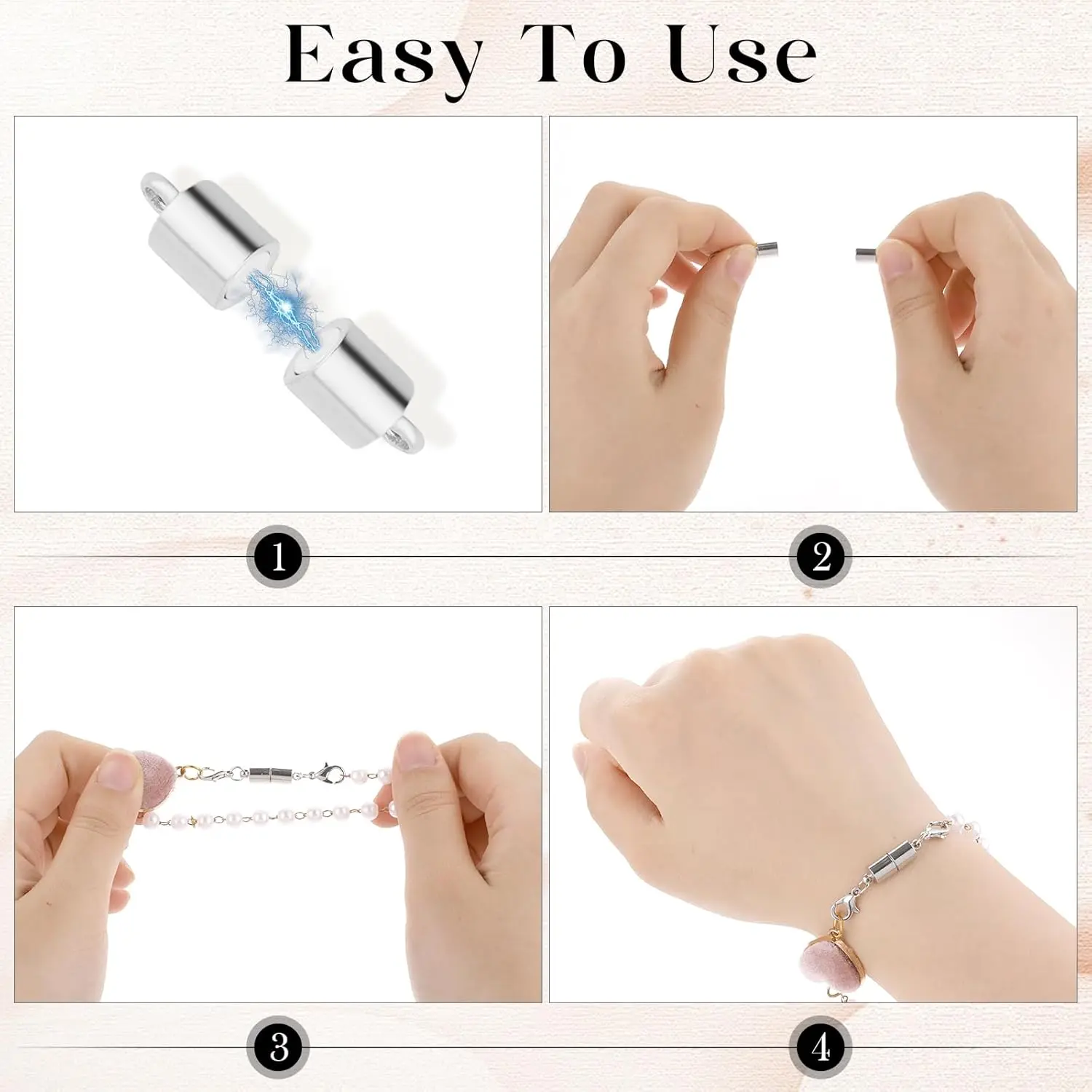 Easy To Use

1

2

3

4