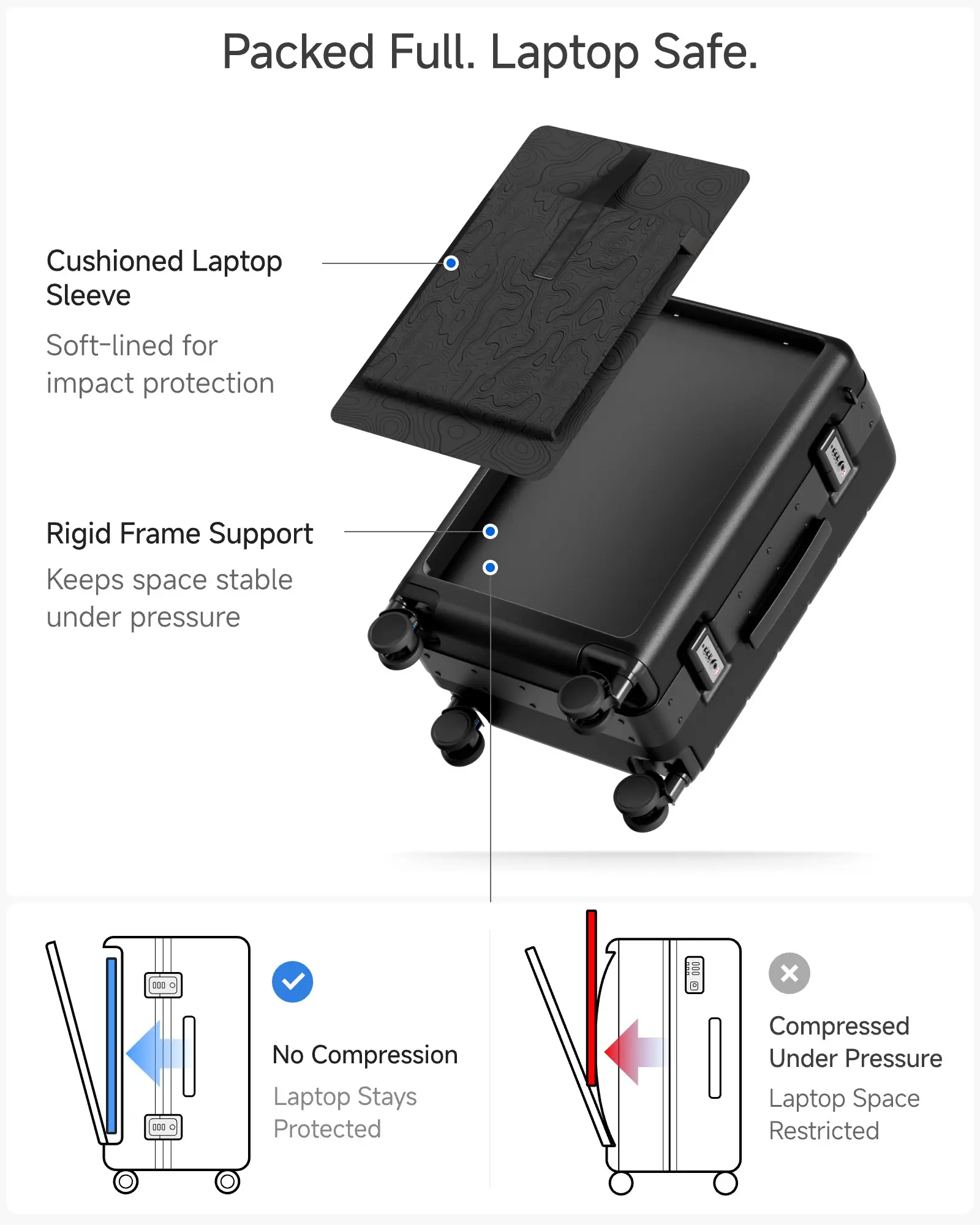 Packed Full. Laptop Safe.

Cushioned Laptop Sleeve

Soft-lined for impact protection

Rigid Frame Support

Keeps space stable under pressure

No Compression

Laptop Stays Protected

Compressed Under Pressure

Laptop Space Restricted