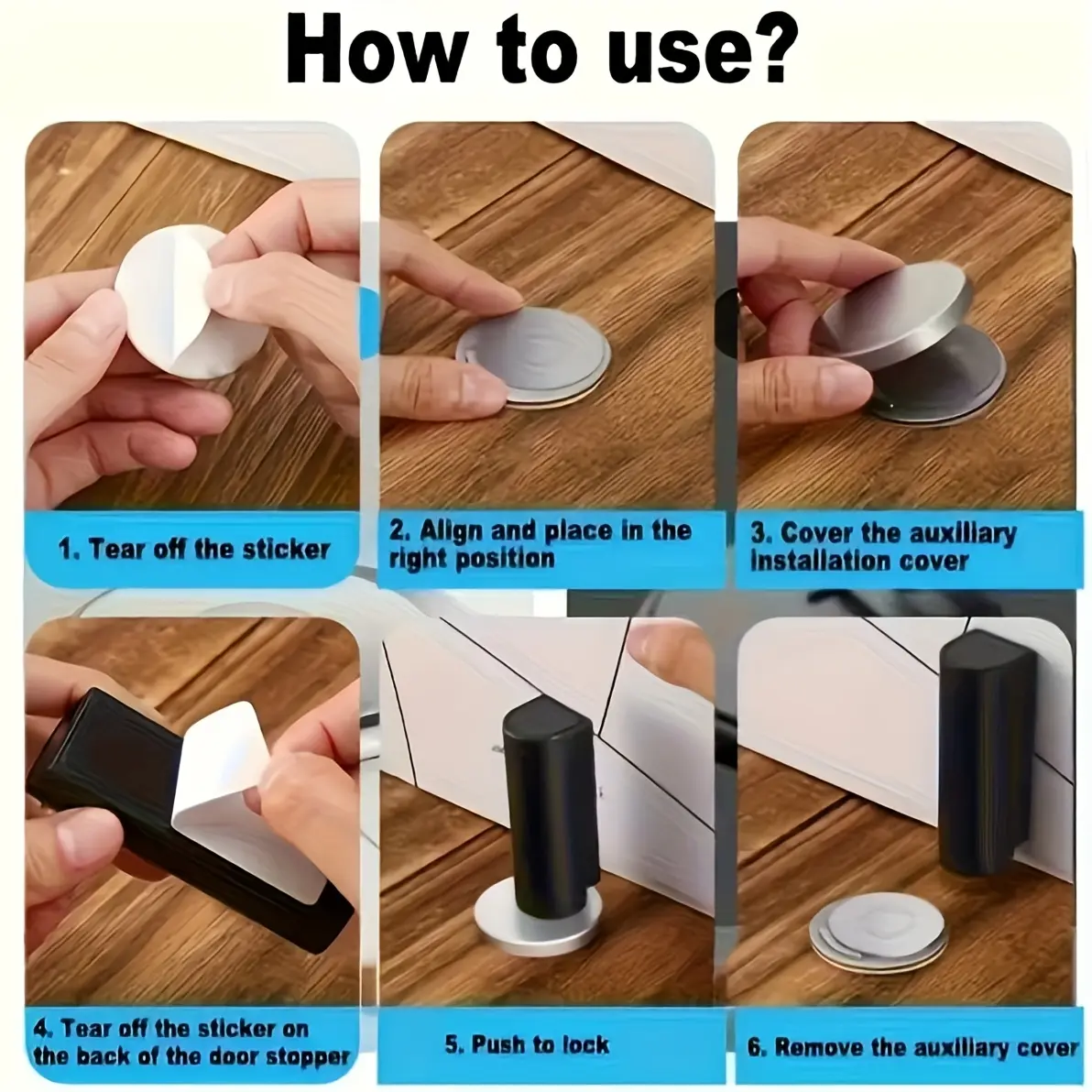 How to use?

1. Tear off the sticker

2. Align and place in the right position

3. Cover the auxiliary installation cover

4. Tear off the sticker on the back of the door stopper

5. Push to lock

6. Remove the auxiliary cover