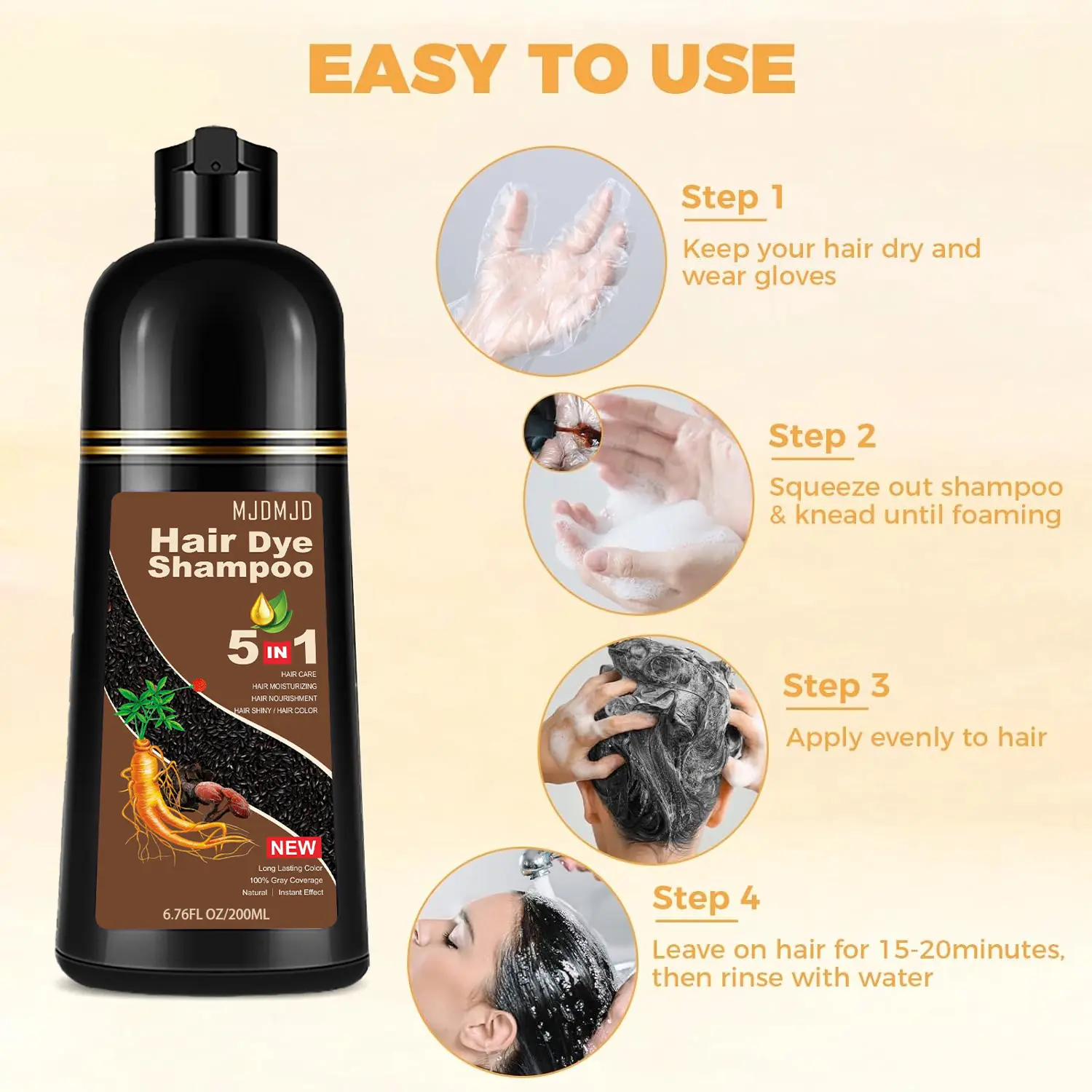 EASY TO USE

MJDMJD
Hair Dye Shampoo
5 IN 1
HAIR CARE
HAIR MOISTURIZING
HAIR NOURISHMENT
HAIR SHINY / HAIR COLOR
NEW
Long Lasting Color
100% Gray Coverage
Natural | Instant Effect
6.76FL OZ/200ML

Step 1
Keep your hair dry and wear gloves

Step 2
Squeeze out shampoo & knead until foaming

Step 3
Apply evenly to hair

Step 4
Leave on hair for 15-20minutes, then rinse with water