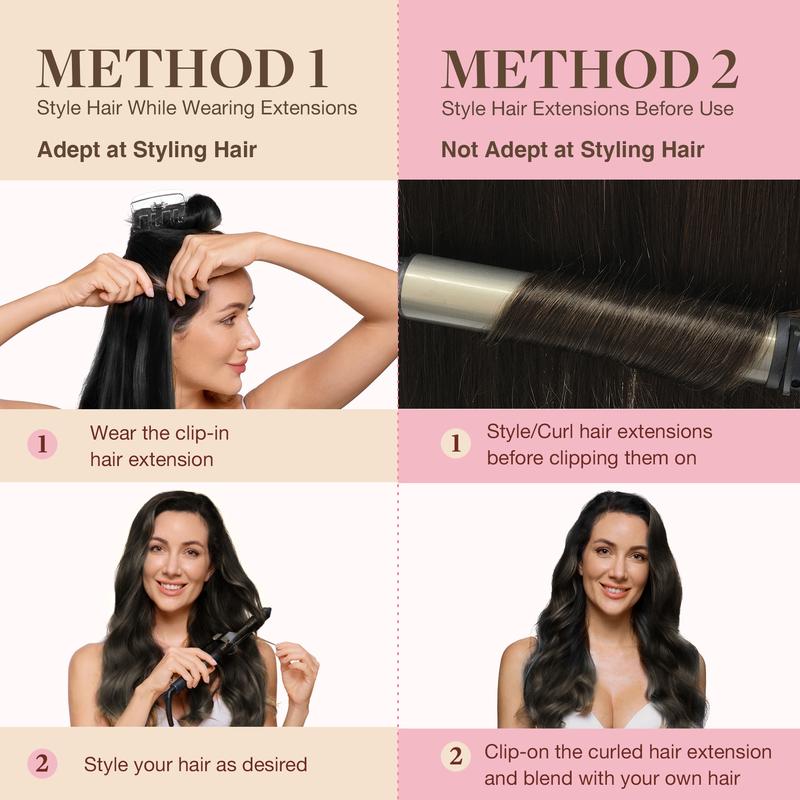 METHOD 1
Style Hair While Wearing Extensions

Adept at Styling Hair

1 Wear the clip-in hair extension

2 Style your hair as desired

METHOD 2
Style Hair Extensions Before Use

Not Adept at Styling Hair

1 Style/Curl hair extensions before clipping them on

2 Clip-on the curled hair extension and blend with your own hair