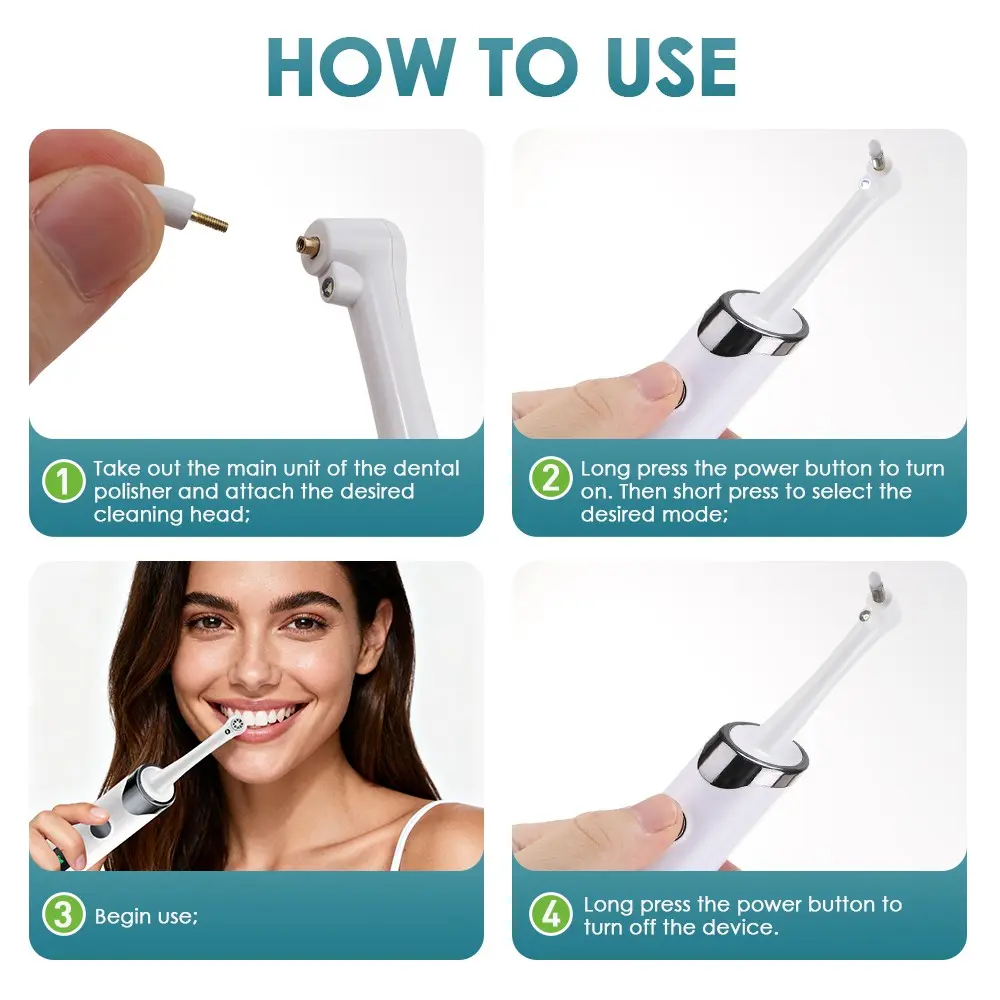 HOW TO USE

1 Take out the main unit of the dental polisher and attach the desired cleaning head;

2 Long press the power button to turn on. Then short press to select the desired mode;

3 Begin use;

4 Long press the power button to turn off the device.