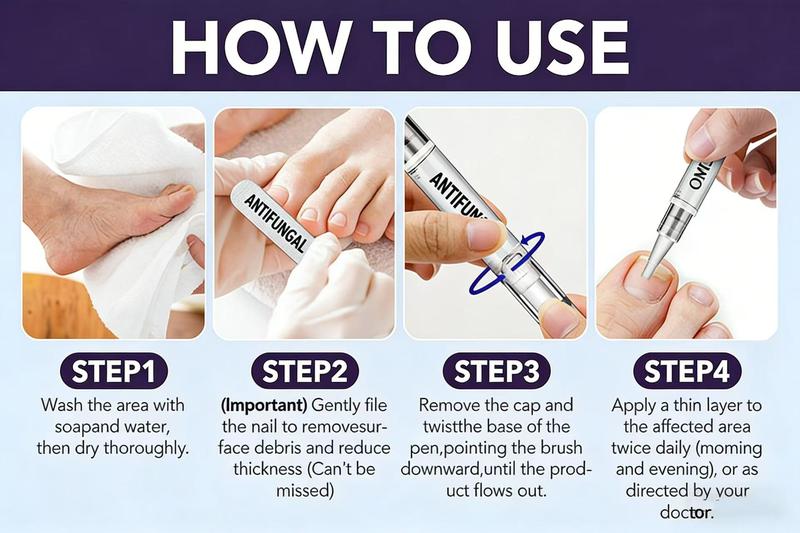 HOW TO USE

ANTIFUNGAL

ANTIFUNG

ONI

STEP1
Wash the area with soapand water, then dry thoroughly.

STEP2
(Important) Gently file the nail to removesurface debris and reduce thickness (Can't be missed)

STEP3
Remove the cap and twistthe base of the pen,pointing the brush downward,until the product flows out.

STEP4
Apply a thin layer to the affected area twice daily (moming and evening), or as directed by your doctor.