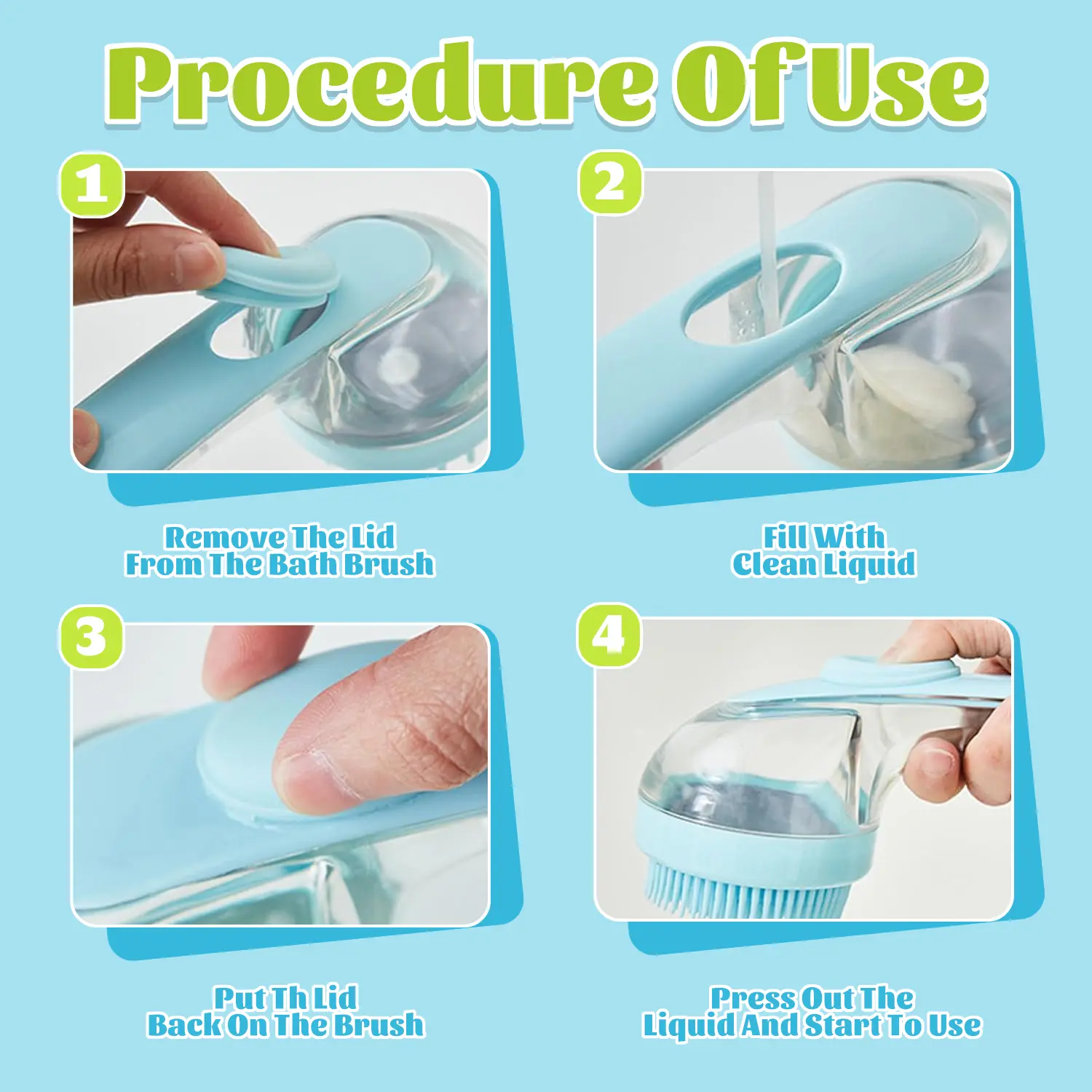 Procedure Of Use

1

Remove The Lid From The Bath Brush

2

Fill With Clean Liquid

3

Put Th Lid Back On The Brush

4

Press Out The Liquid And Start To Use