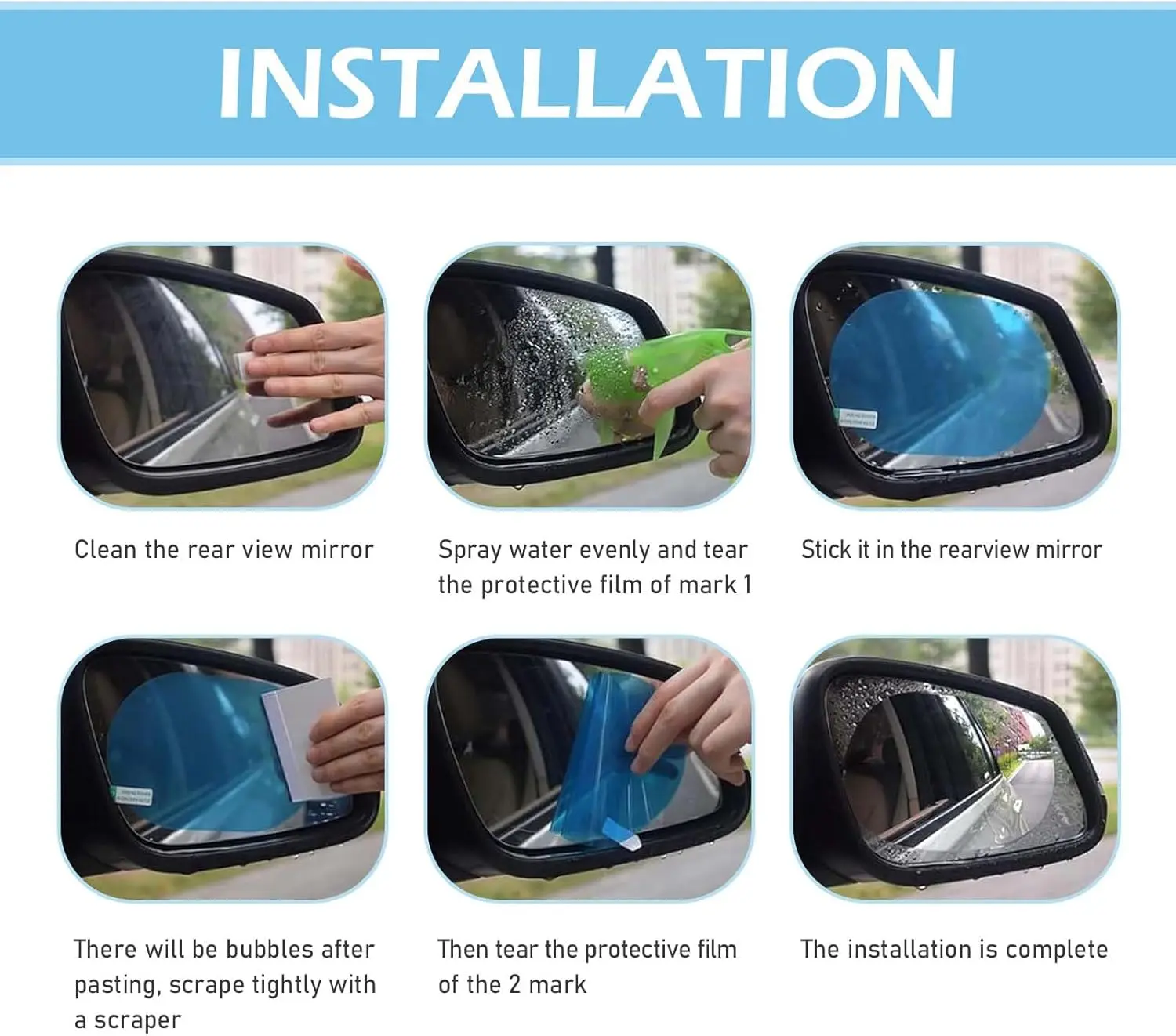 INSTALLATION

Clean the rear view mirror

Spray water evenly and tear the protective film of mark 1

Stick it in the rearview mirror

There will be bubbles after pasting, scrape tightly with a scraper

Then tear the protective film of the 2 mark

The installation is complete