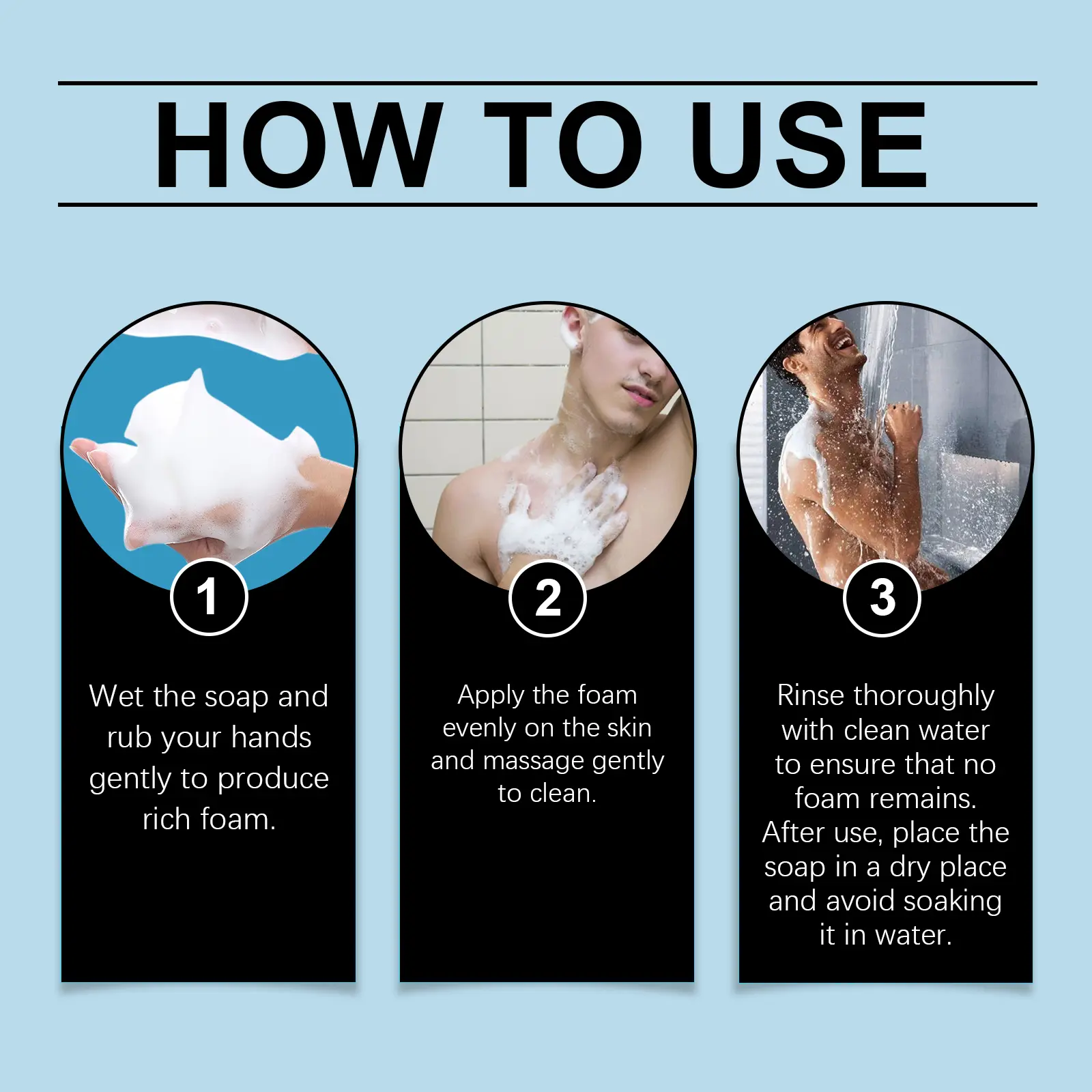 HOW TO USE

1

Wet the soap and rub your hands gently to produce rich foam.

2

Apply the foam evenly on the skin and massage gently to clean.

3

Rinse thoroughly with clean water to ensure that no foam remains. After use, place the soap in a dry place and avoid soaking it in water.