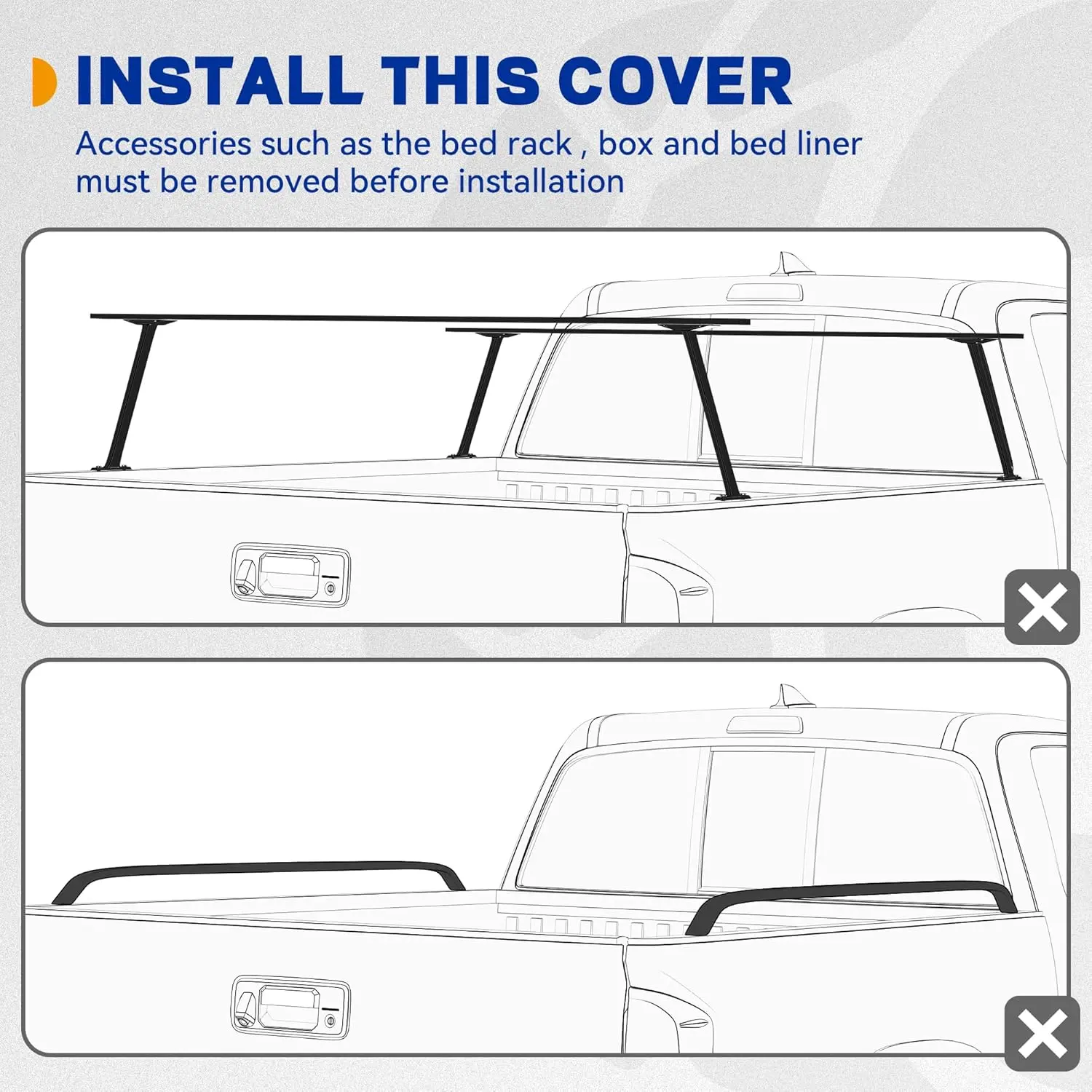 INSTALL THIS COVER

Accessories such as the bed rack , box and bed liner must be removed before installation