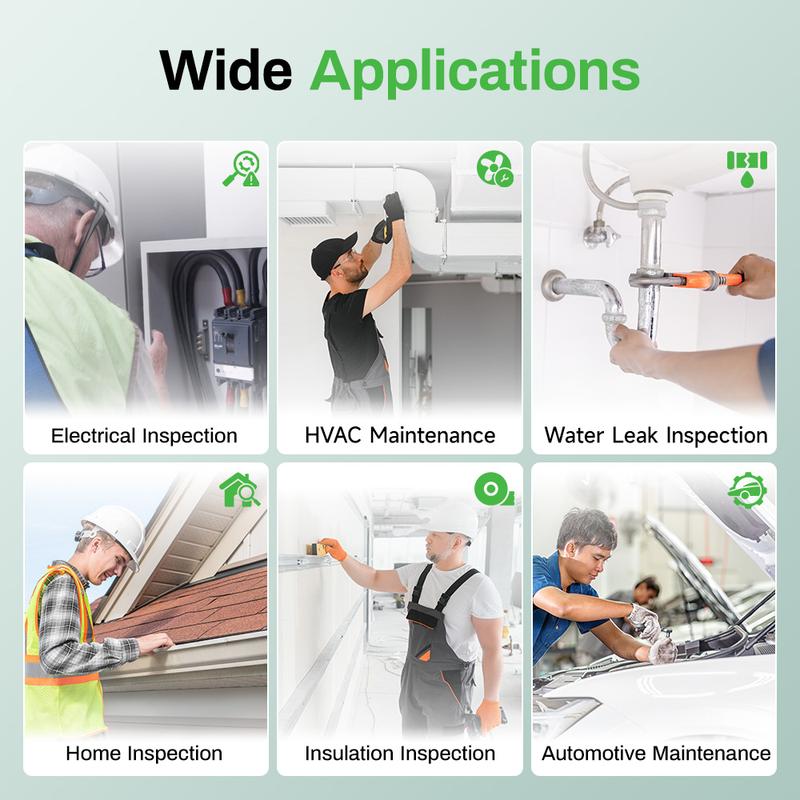 Wide Applications

Electrical Inspection

HVAC Maintenance

Water Leak Inspection

Home Inspection

Insulation Inspection

Automotive Maintenance