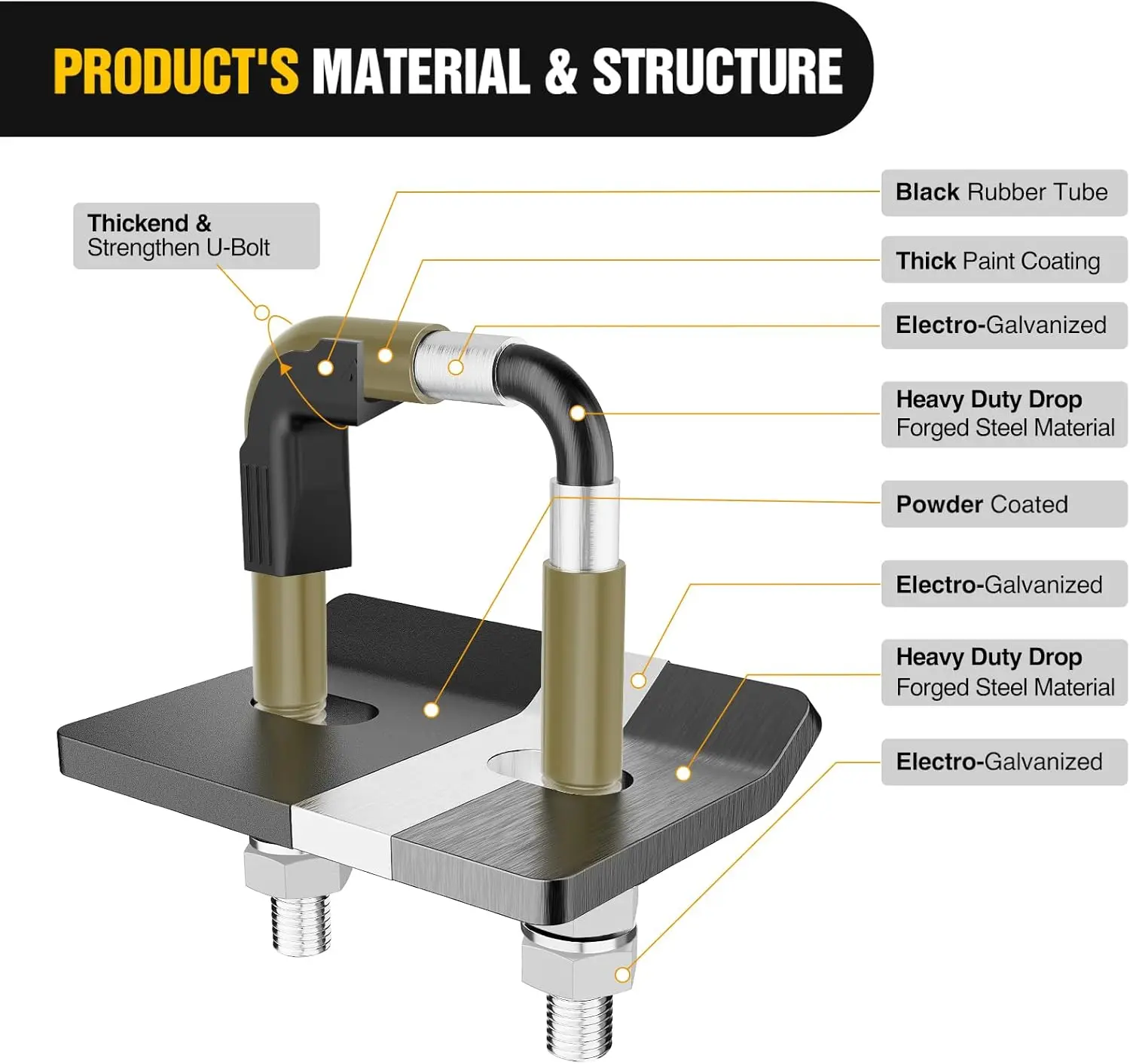 PRODUCT'S MATERIAL & STRUCTURE

Thickend & Strengthen U-Bolt

Black Rubber Tube

Thick Paint Coating

Electro-Galvanized

Heavy Duty Drop Forged Steel Material

Powder Coated

Electro-Galvanized

Heavy Duty Drop Forged Steel Material

Electro-Galvanized