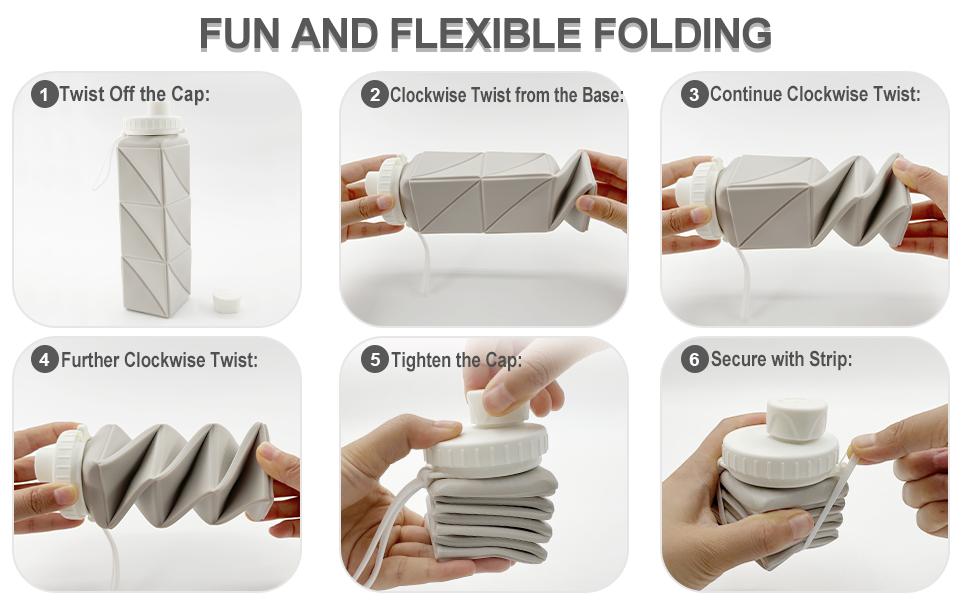 FUN AND FLEXIBLE FOLDING

1 Twist Off the Cap:

2 Clockwise Twist from the Base:

3 Continue Clockwise Twist:

4 Further Clockwise Twist:

5 Tighten the Cap:

6 Secure with Strip: